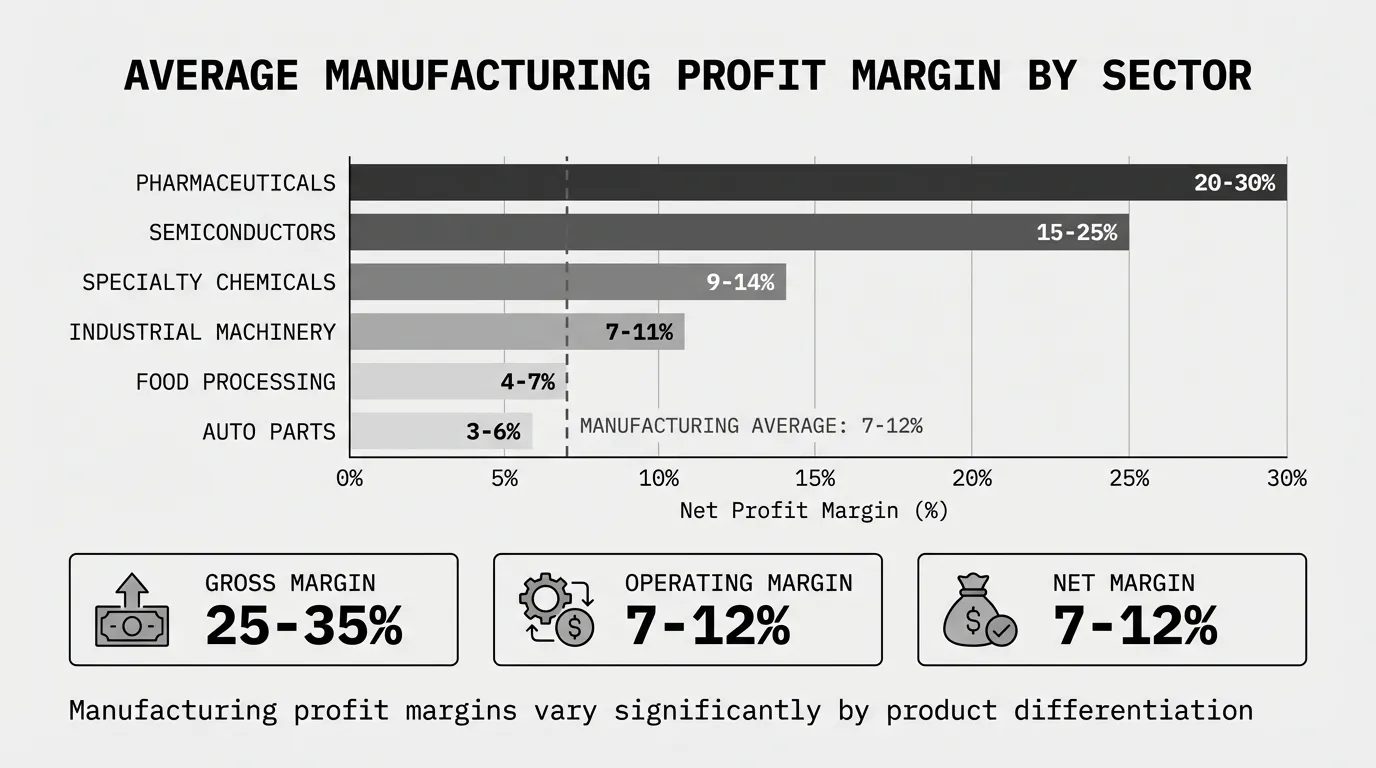 AVERAGE MANUFACTURING PROFIT MARGIN BY SECTOR

PHARMACEUTICALS 20-30%
SEMICONDUCTORS 15-25%
SPECIALTY CHEMICALS 9-14%
INDUSTRIAL MACHINERY 7-11%
FOOD PROCESSING 4-7%
AUTO PARTS 3-6%

MANUFACTURING AVERAGE: 7-12%

0% 5% 10% 15% 20% 25% 30%
Net Profit Margin (%)

GROSS MARGIN
25-35%

OPERATING MARGIN
7-12%

NET MARGIN
7-12%

Manufacturing profit margins vary significantly by product differentiation