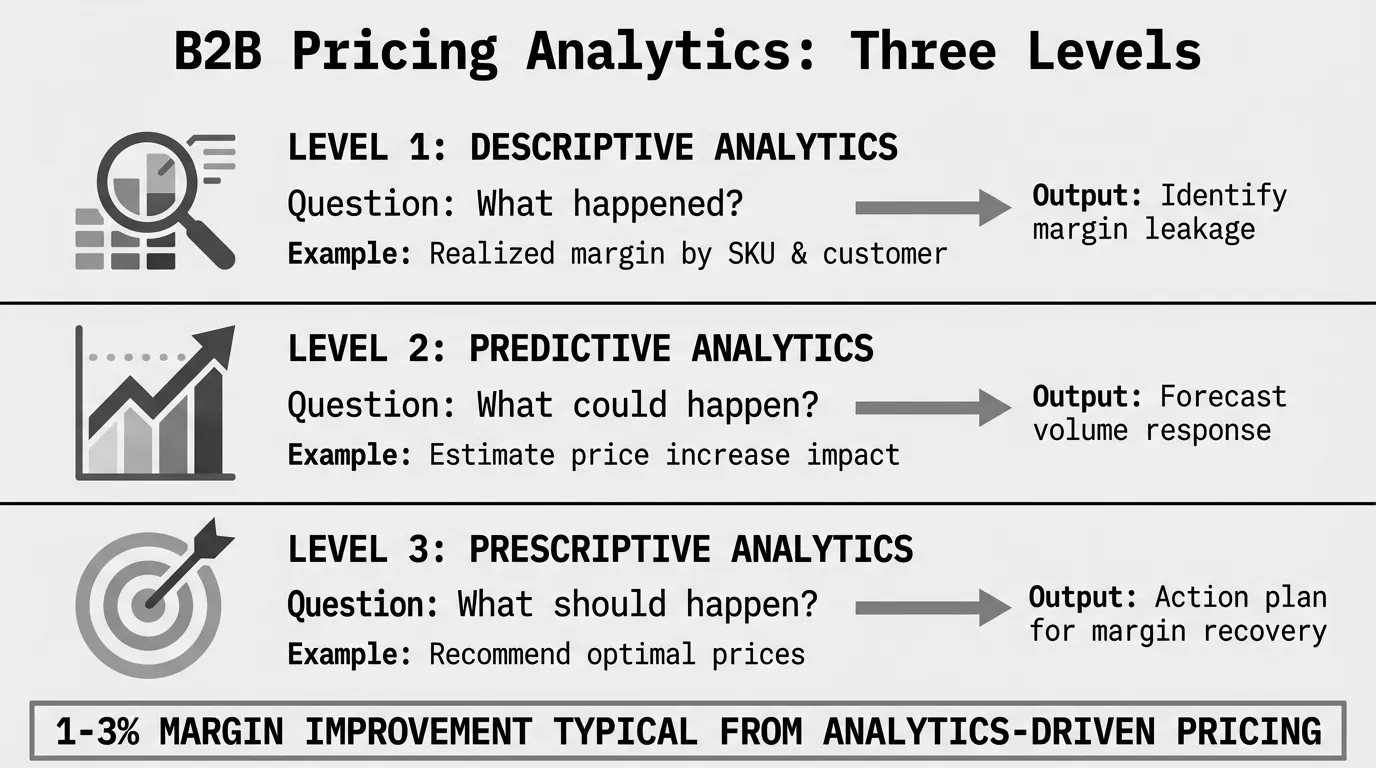 B2B Pricing Analytics: Three Levels

LEVEL 1: DESCRIPTIVE ANALYTICS
Question: What happened?
Example: Realized margin by SKU & customer

Output: Identify margin leakage

LEVEL 2: PREDICTIVE ANALYTICS
Question: What could happen?
Example: Estimate price increase impact

Output: Forecast volume response

LEVEL 3: PRESCRIPTIVE ANALYTICS
Question: What should happen?
Example: Recommend optimal prices

Output: Action plan for margin recovery

1-3% MARGIN IMPROVEMENT TYPICAL FROM ANALYTICS-DRIVEN PRICING