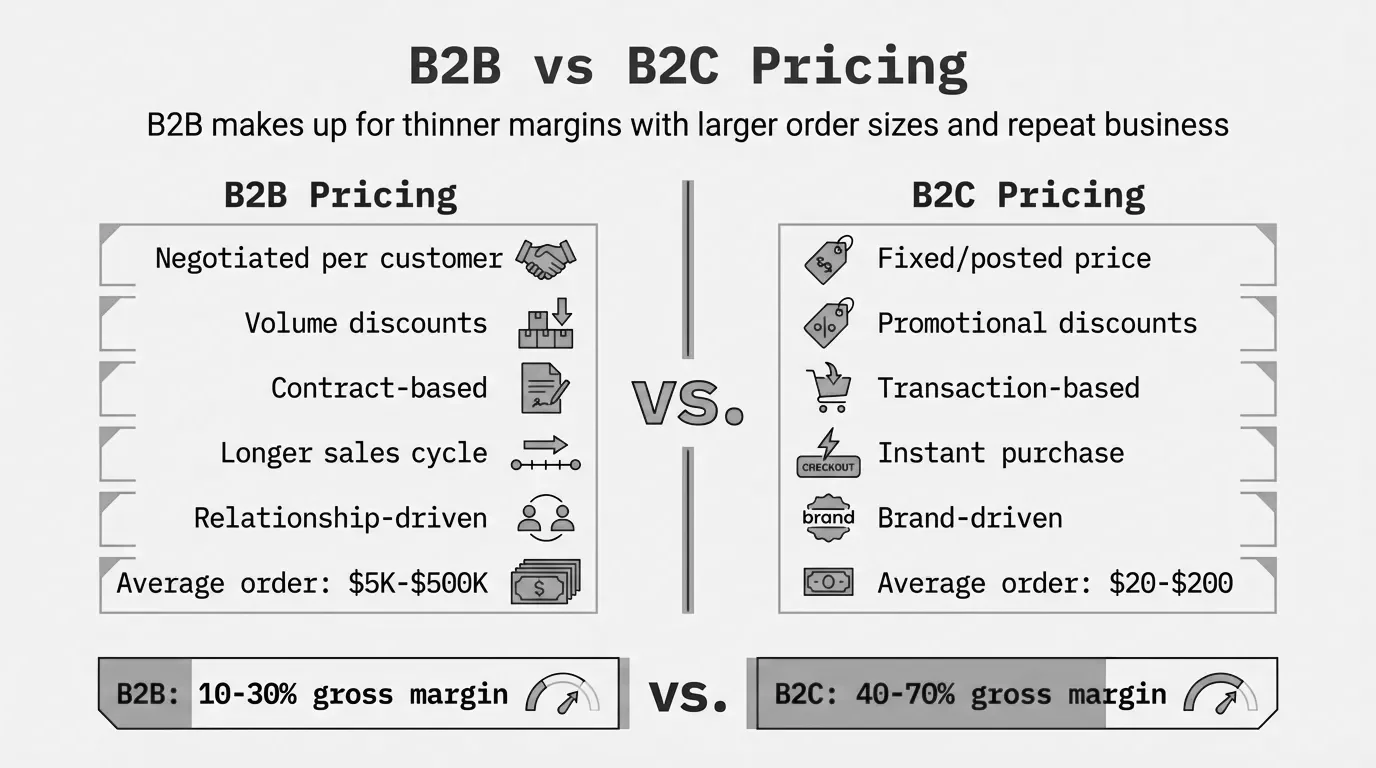 B2B vs B2C Pricing

B2B makes up for thinner margins with larger order sizes and repeat business

B2B Pricing

Negotiated per customer

Volume discounts

Contract-based

Longer sales cycle

Relationship-driven

Average order: $5K-$500K

VS.

B2C Pricing

Fixed/posted price

Promotional discounts

Transaction-based

CHECKOUT

Instant purchase

brand

Brand-driven

Average order: $20-$200

B2B: 10-30% gross margin

VS.

B2C: 40-70% gross margin