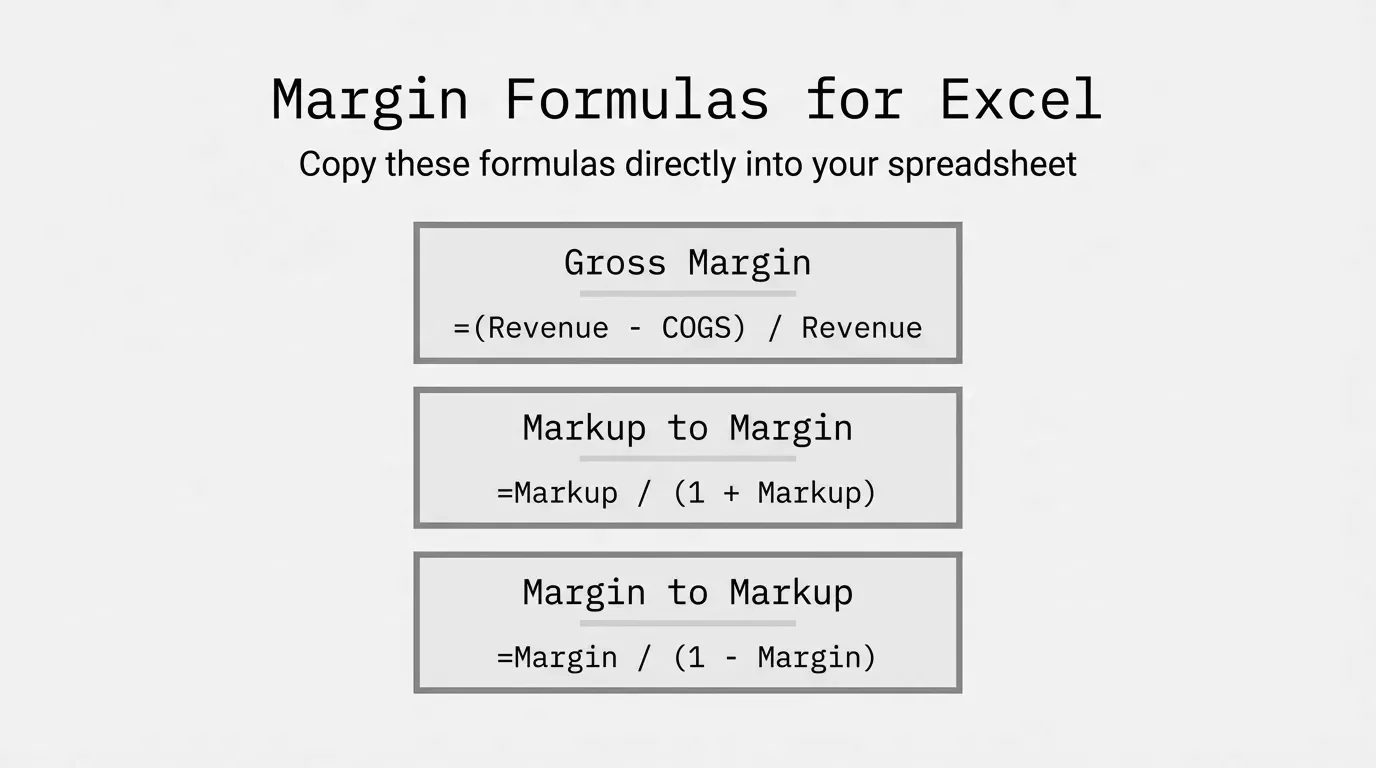 Margin Formulas for Excel

Copy these formulas directly into your spreadsheet

Gross Margin

=(Revenue - COGS) / Revenue

Markup to Margin

=Markup / (1 + Markup)

Margin to Markup

=Margin / (1 - Margin)