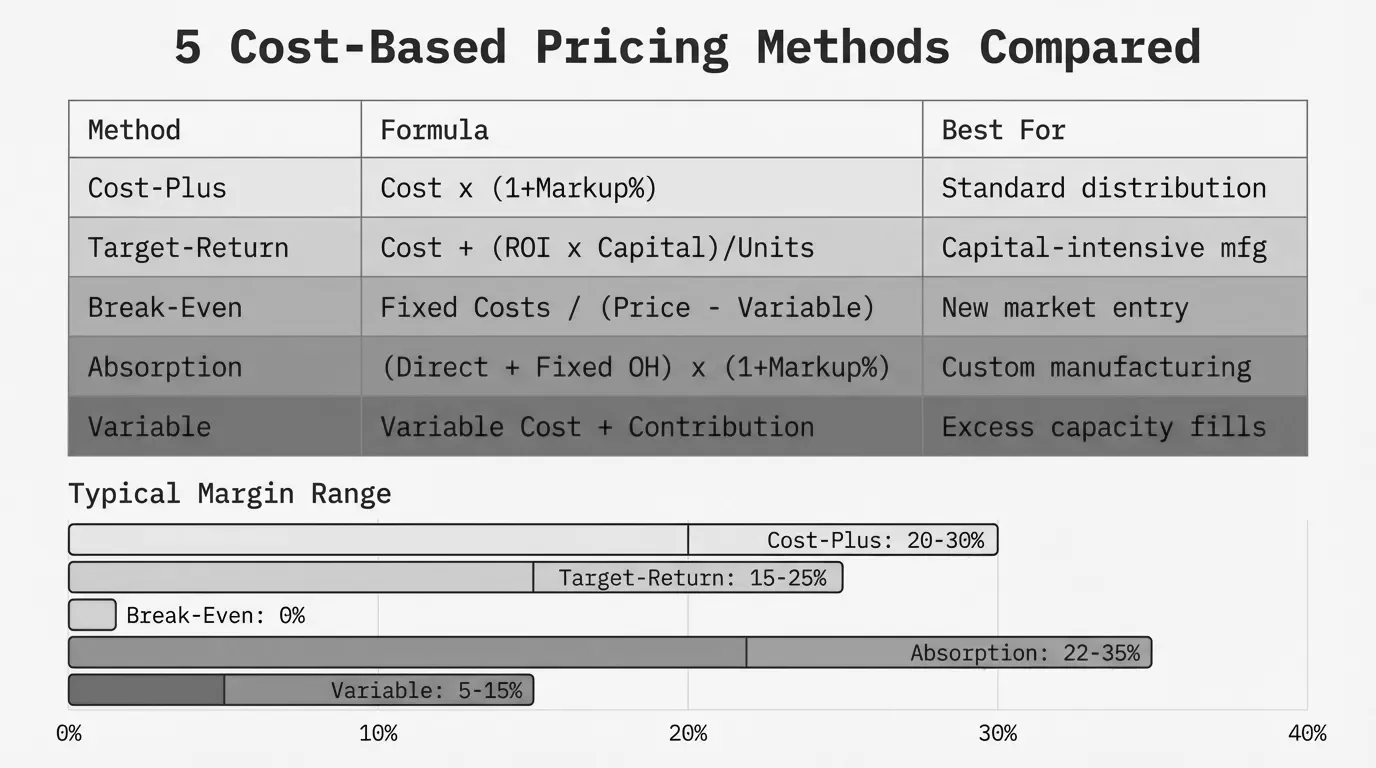 5 Cost-Based Pricing Methods Compared

| Method | Formula | Best For |
|---|---|---|
| Cost-Plus | Cost x (1+Markup%) | Standard distribution |
| Target-Return | Cost + (ROI x Capital)/Units | Capital-intensive mfg |
| Break-Even | Fixed Costs / (Price - Variable) | New market entry |
| Absorption | (Direct + Fixed OH) x (1+Markup%) | Custom manufacturing |
| Variable | Variable Cost + Contribution | Excess capacity fills |

Typical Margin Range

Cost-Plus: 20-30%
Target-Return: 15-25%
Break-Even: 0%
Absorption: 22-35%
Variable: 5-15%

0% 10% 20% 30% 40%