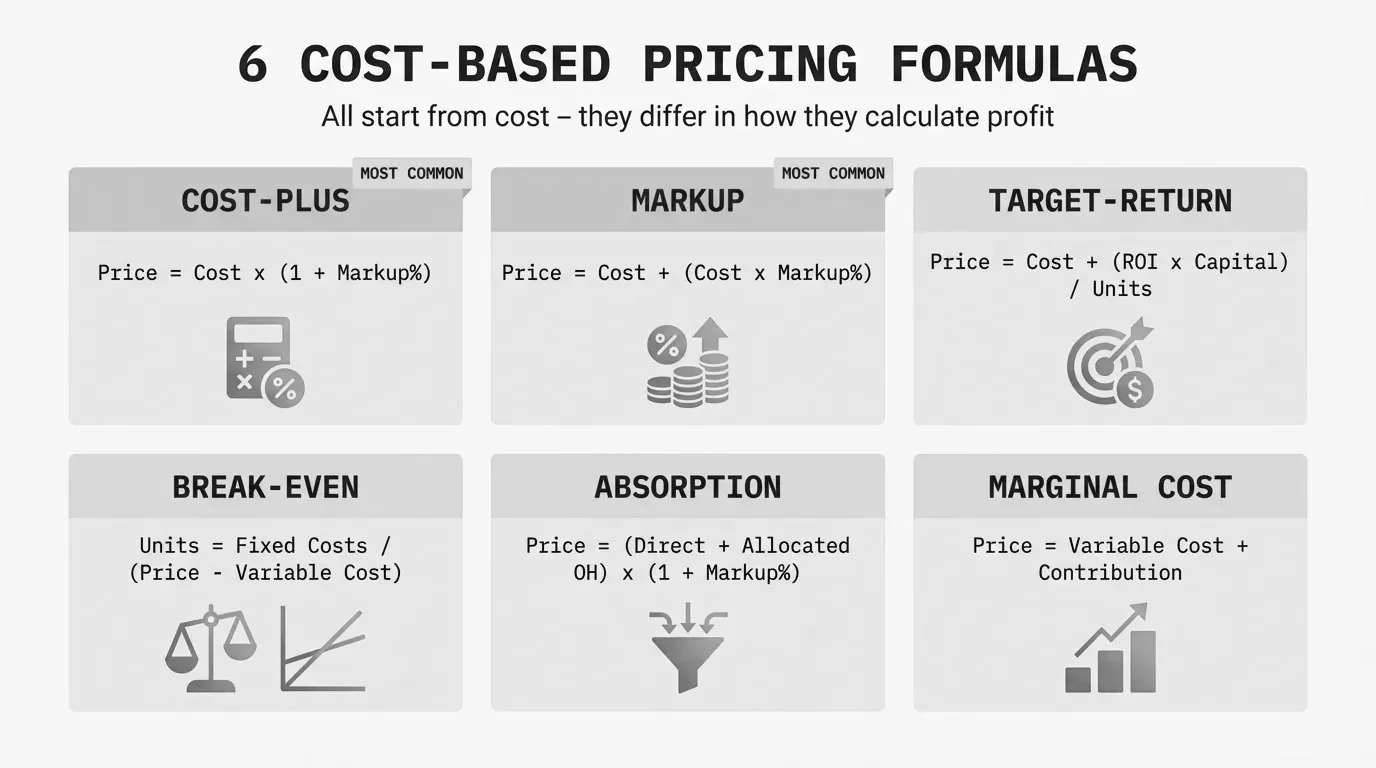 6 COST-BASED PRICING FORMULAS

All start from cost – they differ in how they calculate profit

MOST COMMON

COST-PLUS

Price = Cost x (1 + Markup%)

MOST COMMON

MARKUP

Price = Cost + (Cost x Markup%)

TARGET-RETURN

Price = Cost + (ROI x Capital) / Units

BREAK-EVEN

Units = Fixed Costs / (Price - Variable Cost)

ABSORPTION

Price = (Direct + Allocated OH) x (1 + Markup%)

MARGINAL COST

Price = Variable Cost + Contribution