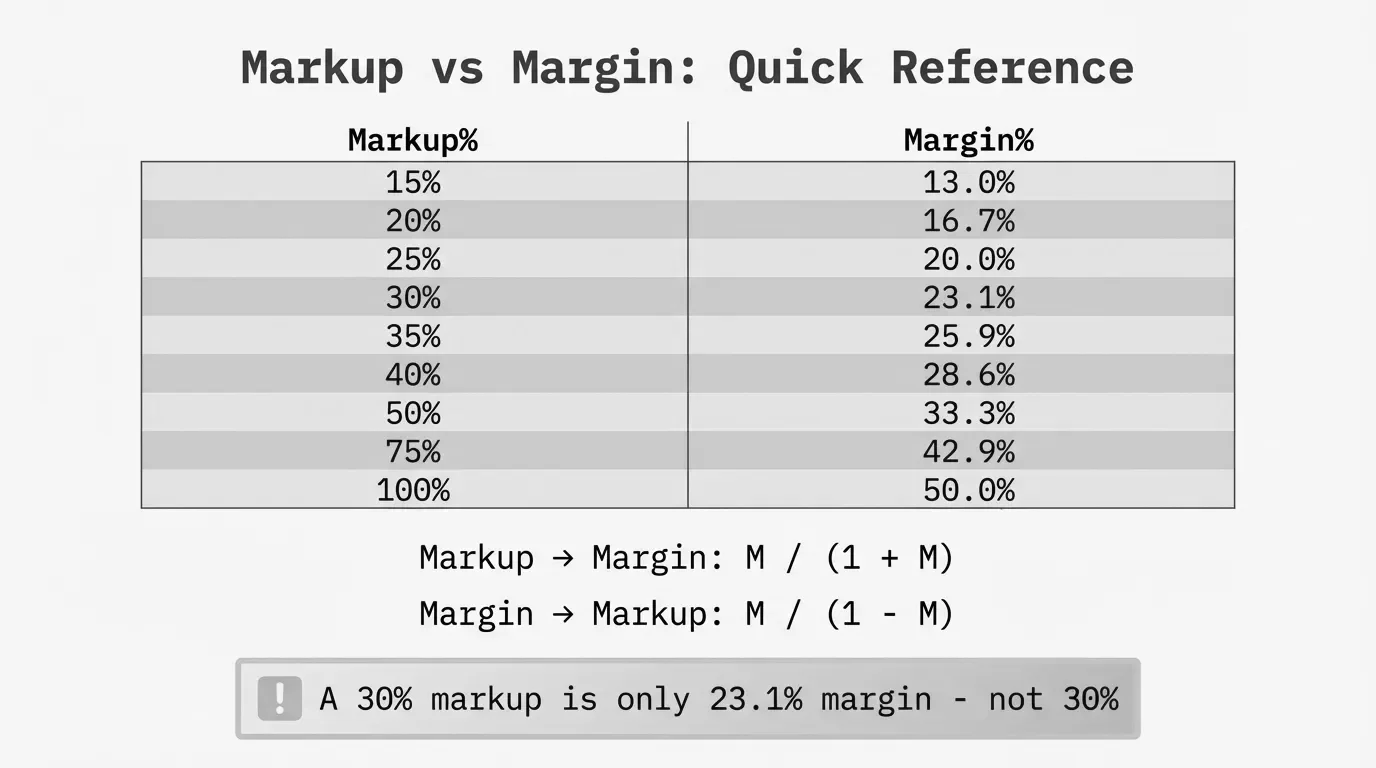 Markup vs Margin: Quick Reference

| Markup% | Margin% |
|---|---|
| 15% | 13.0% |
| 20% | 16.7% |
| 25% | 20.0% |
| 30% | 23.1% |
| 35% | 25.9% |
| 40% | 28.6% |
| 50% | 33.3% |
| 75% | 42.9% |
| 100% | 50.0% |

Markup → Margin: M / (1 + M)

Margin → Markup: M / (1 - M)

! A 30% markup is only 23.1% margin - not 30%