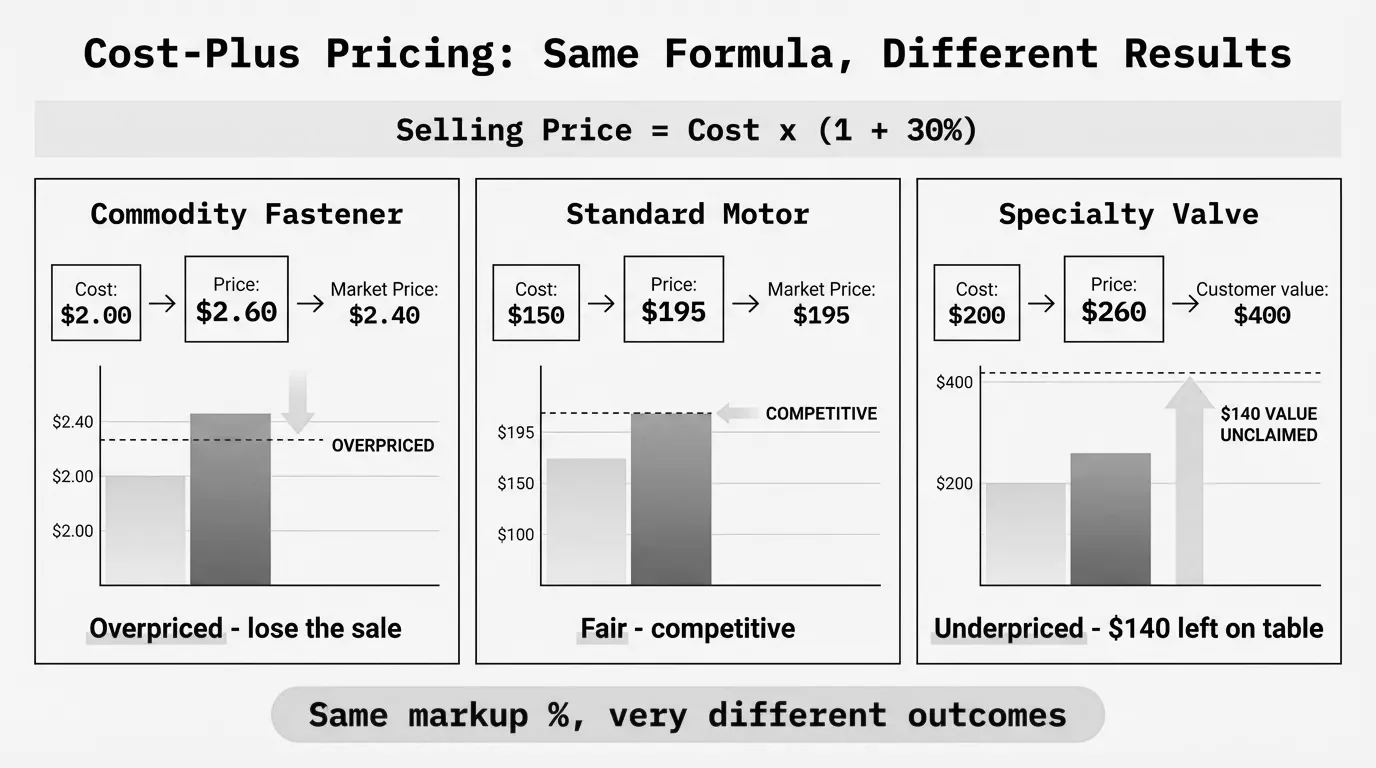 Cost-Plus Pricing: Same Formula, Different Results

Selling Price = Cost x (1 + 30%)

Commodity Fastener

Cost: \$2.00 → Price: \$2.60 → Market Price: \$2.40

\$2.40
\$2.00
\$2.00
OVERPRICED

Overpriced - lose the sale

Standard Motor

Cost: \$150 → Price: \$195 → Market Price: \$195

\$195
\$150
\$100
COMPETITIVE

Fair - competitive

Specialty Valve

Cost: \$200 → Price: \$260 → Customer value: \$400

\$400
\$200
\$140 VALUE UNCLAIMED

Underpriced - \$140 left on table

Same markup %, very different outcomes