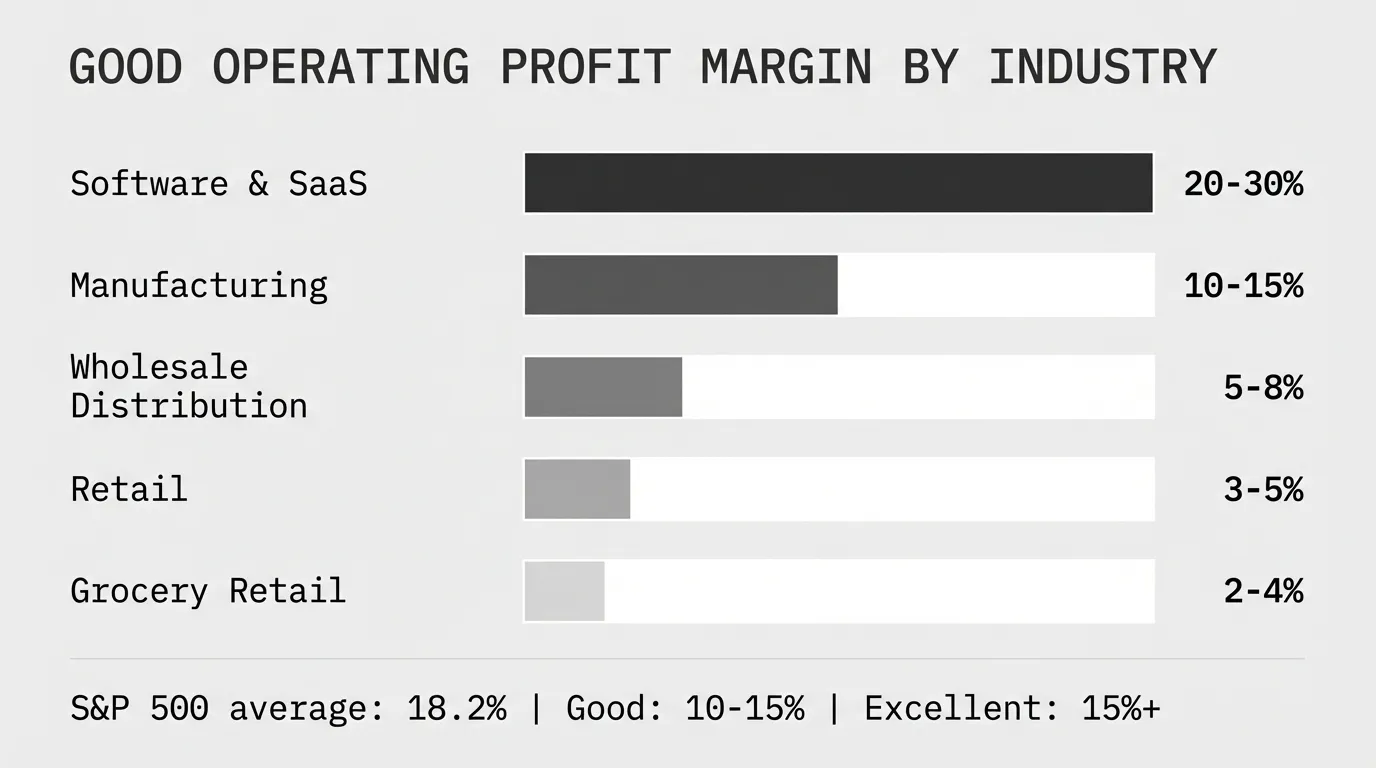 GOOD OPERATING PROFIT MARGIN BY INDUSTRY

Software & SaaS 20-30%

Manufacturing 10-15%

Wholesale Distribution 5-8%

Retail 3-5%

Grocery Retail 2-4%

S&P 500 average: 18.2% | Good: 10-15% | Excellent: 15%+