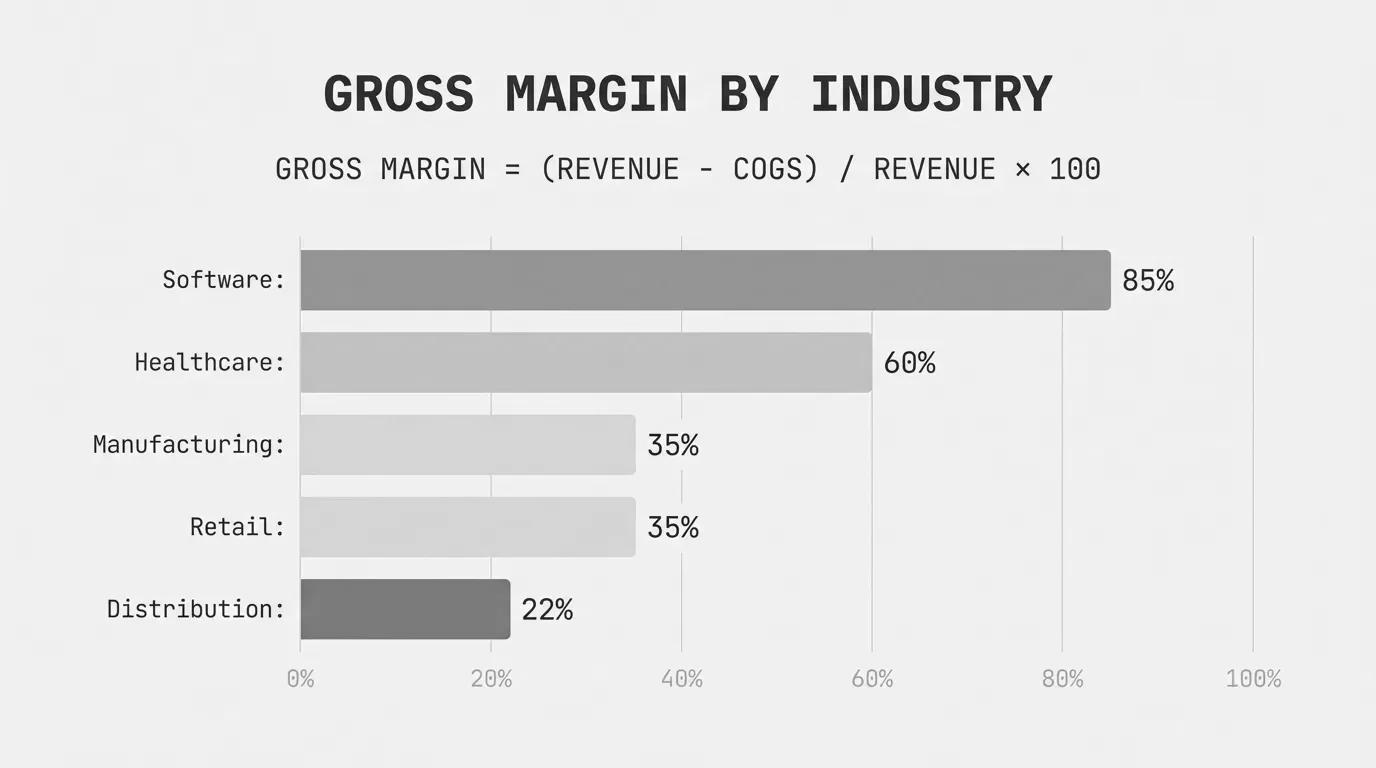 GROSS MARGIN BY INDUSTRY

GROSS MARGIN = (REVENUE - COGS) / REVENUE × 100

Software: 85%

Healthcare: 60%

Manufacturing: 35%

Retail: 35%

Distribution: 22%

0% 20% 40% 60% 80% 100%