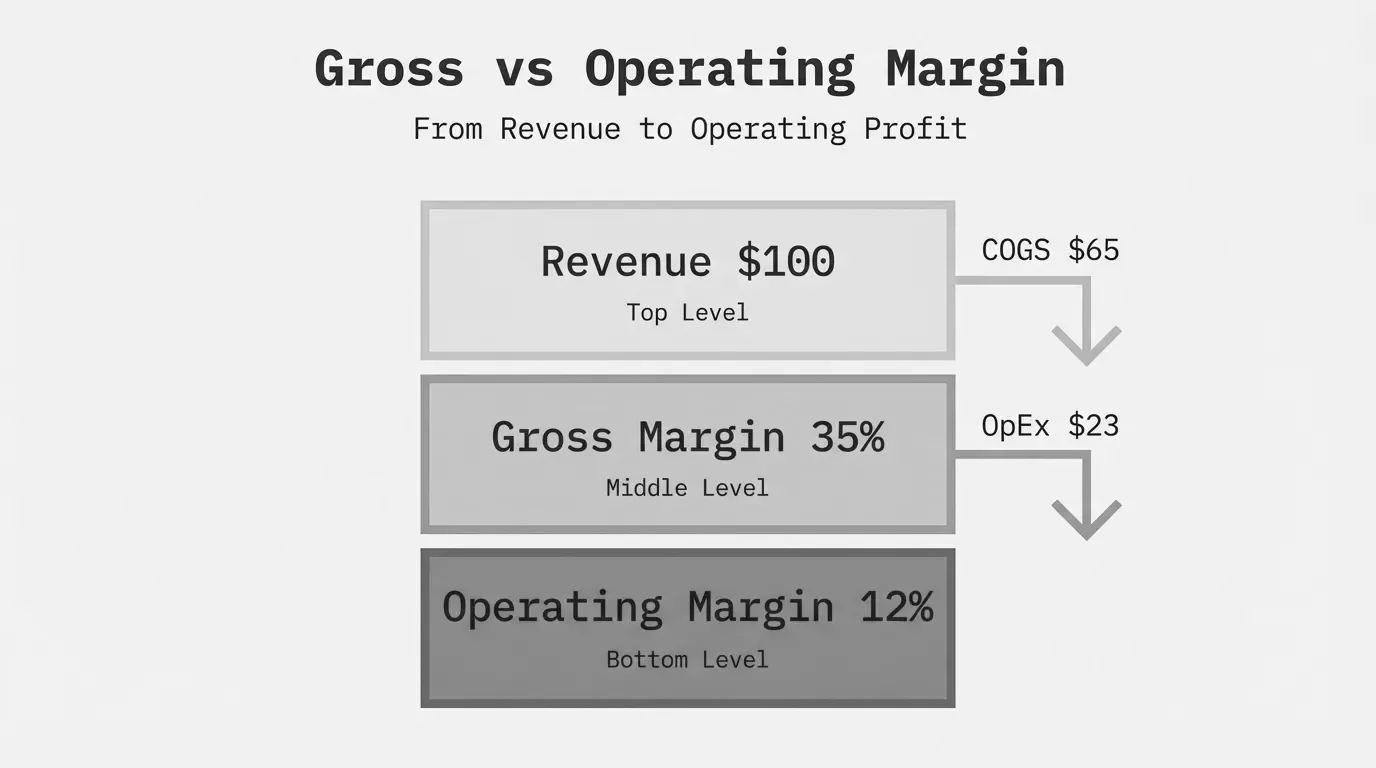 Gross vs Operating Margin

From Revenue to Operating Profit

Revenue \$100
Top Level

COGS \$65

Gross Margin 35%
Middle Level

OpEx \$23

Operating Margin 12%
Bottom Level