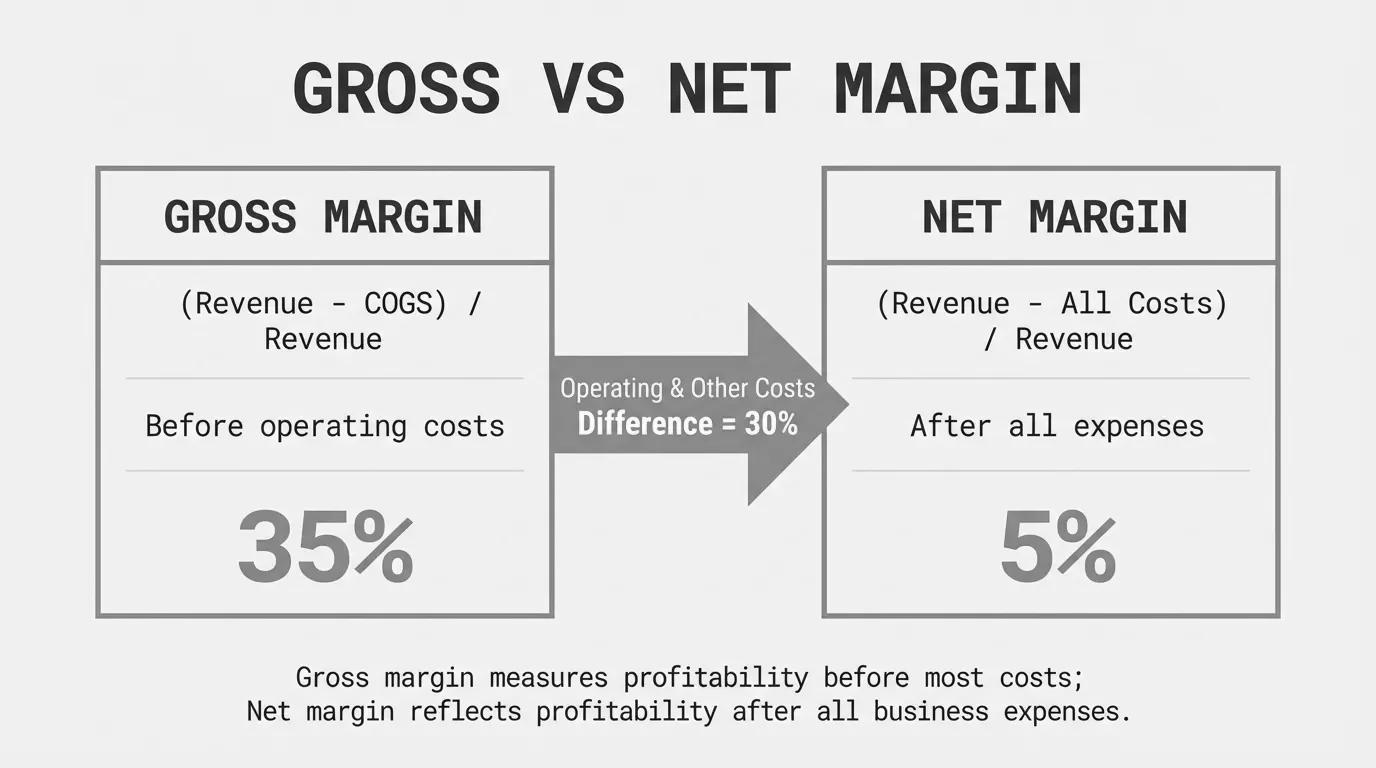 GROSS VS NET MARGIN

GROSS MARGIN

(Revenue - COGS) / Revenue

Before operating costs

35%

Operating & Other Costs
Difference = 30%

NET MARGIN

(Revenue - All Costs) / Revenue

After all expenses

5%

Gross margin measures profitability before most costs;
Net margin reflects profitability after all business expenses.