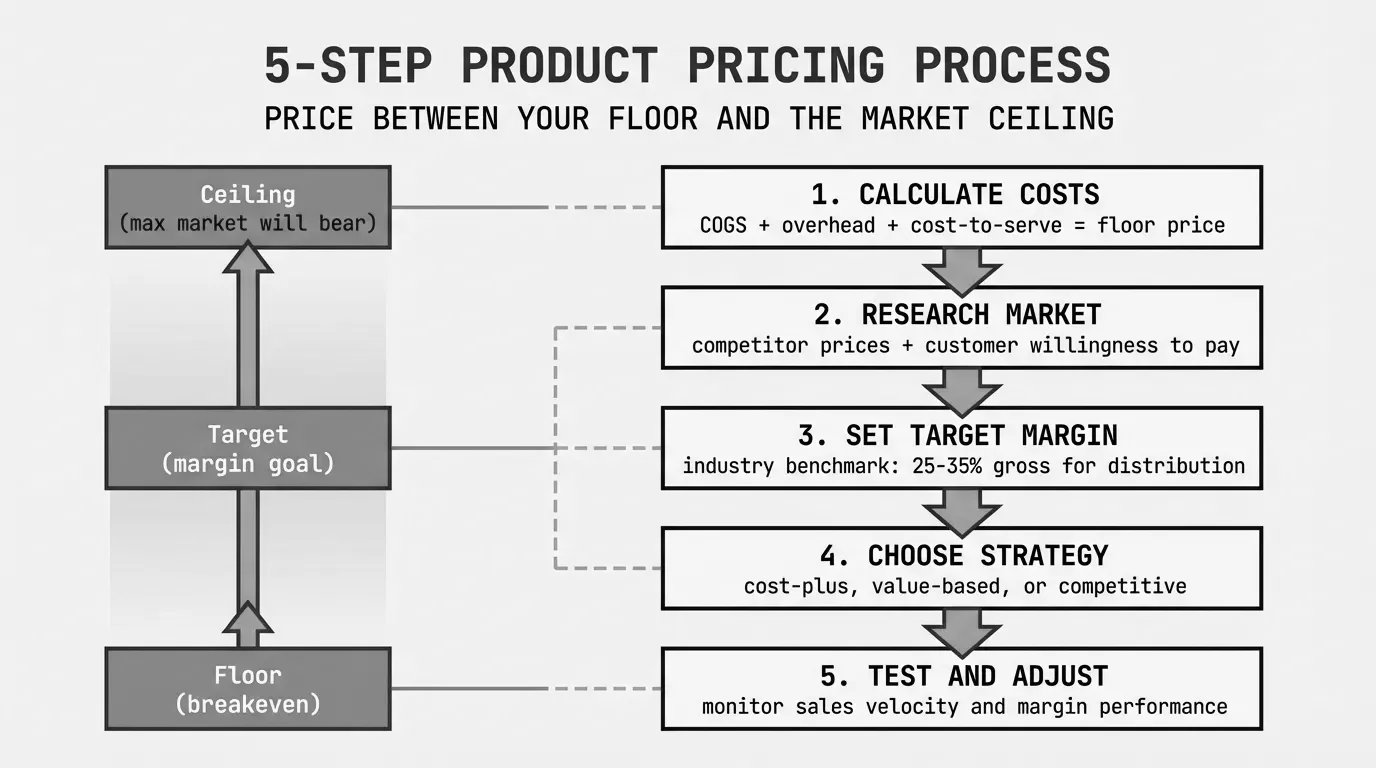 5-STEP PRODUCT PRICING PROCESS
PRICE BETWEEN YOUR FLOOR AND THE MARKET CEILING

Ceiling
(max market will bear)

Target
(margin goal)

Floor
(breakeven)

1. CALCULATE COSTS
COGS + overhead + cost-to-serve = floor price

2. RESEARCH MARKET
competitor prices + customer willingness to pay

3. SET TARGET MARGIN
industry benchmark: 25-35% gross for distribution

4. CHOOSE STRATEGY
cost-plus, value-based, or competitive

5. TEST AND ADJUST
monitor sales velocity and margin performance