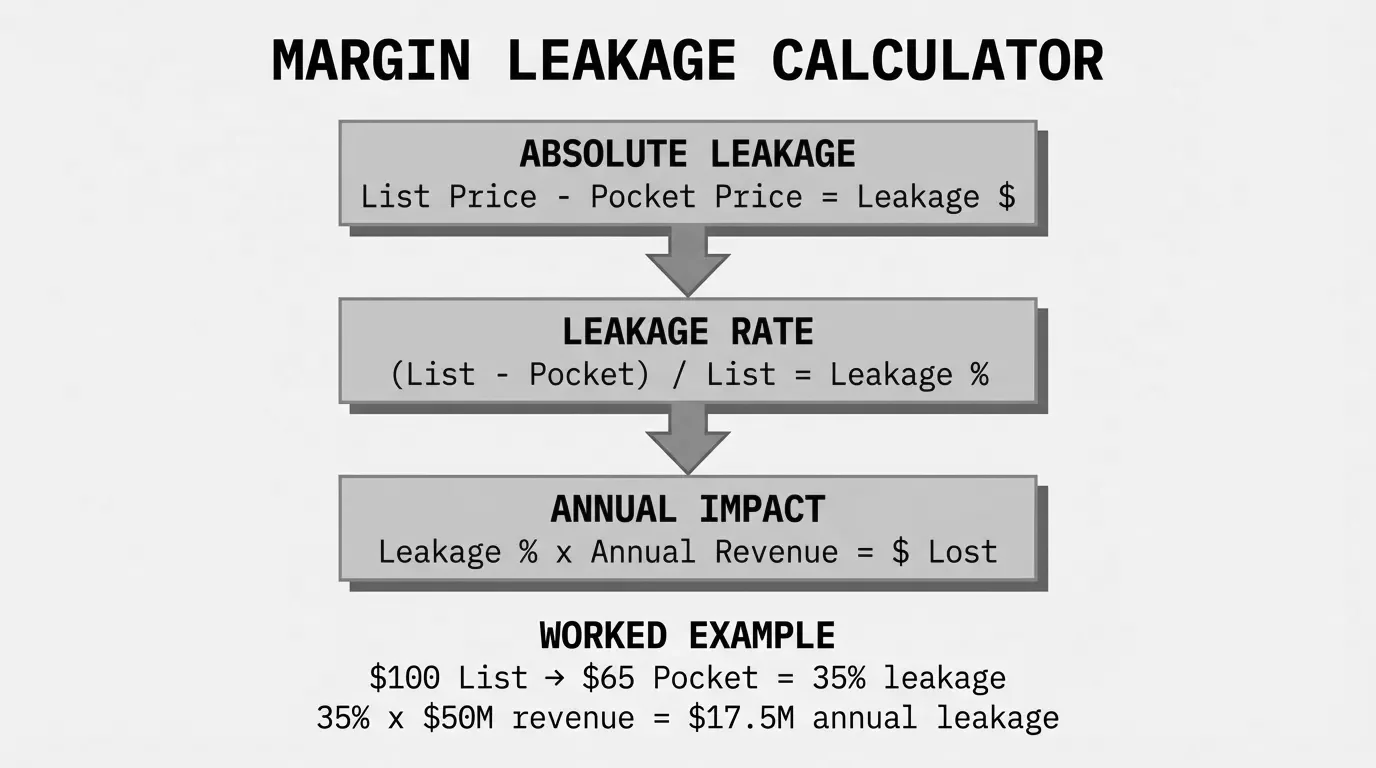 MARGIN LEAKAGE CALCULATOR

ABSOLUTE LEAKAGE
List Price - Pocket Price = Leakage $

LEAKAGE RATE
(List - Pocket) / List = Leakage %

ANNUAL IMPACT
Leakage % x Annual Revenue = $ Lost

WORKED EXAMPLE
\$100 List → \$65 Pocket = 35% leakage
35% x \$50M revenue = \$17.5M annual leakage