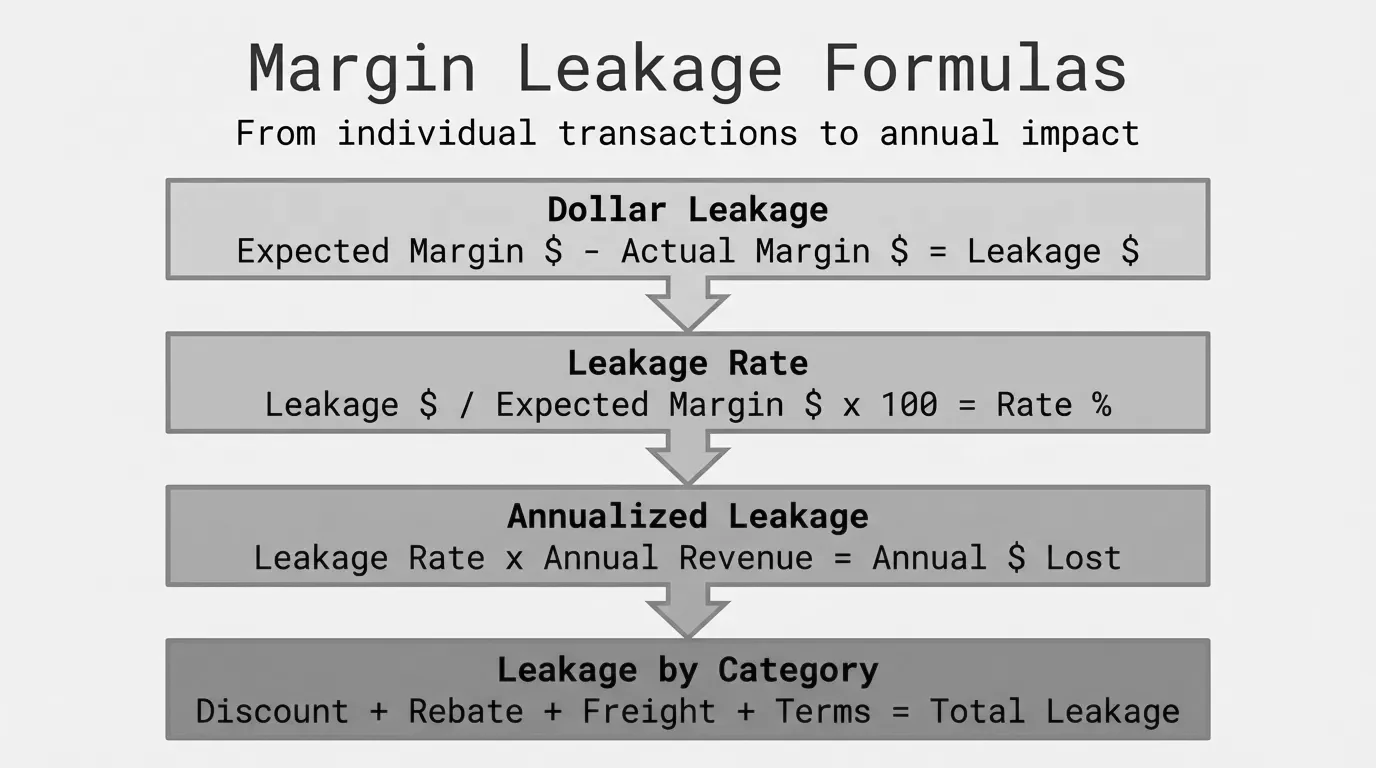 Margin Leakage Formulas

From individual transactions to annual impact

Dollar Leakage
Expected Margin \$ - Actual Margin \$ = Leakage \$

Leakage Rate
Leakage \$ / Expected Margin \$ x 100 = Rate %

Annualized Leakage
Leakage Rate x Annual Revenue = Annual \$ Lost

Leakage by Category
Discount + Rebate + Freight + Terms = Total Leakage