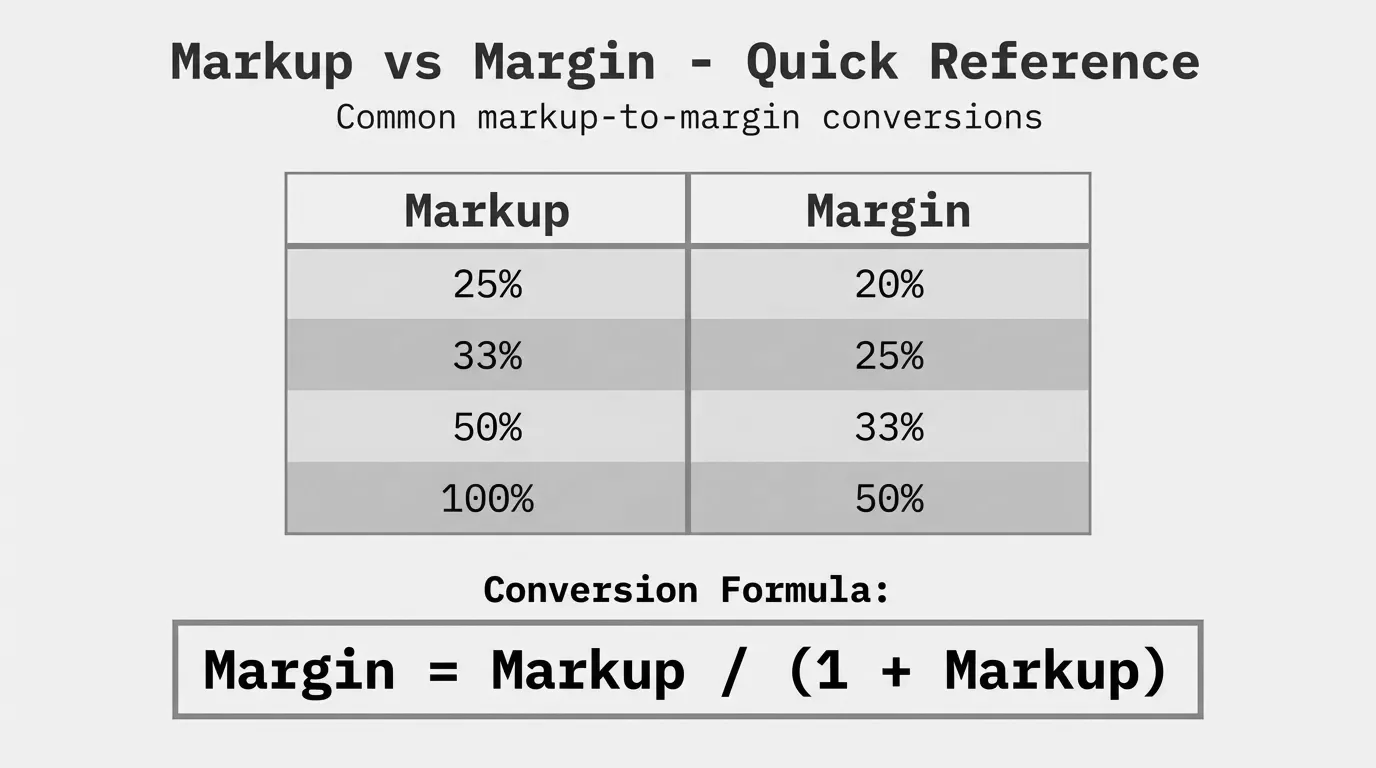 Markup vs Margin - Quick Reference

Common markup-to-margin conversions

| Markup | Margin |
|---|---|
| 25% | 20% |
| 33% | 25% |
| 50% | 33% |
| 100% | 50% |

Conversion Formula:

Margin = Markup / (1 + Markup)