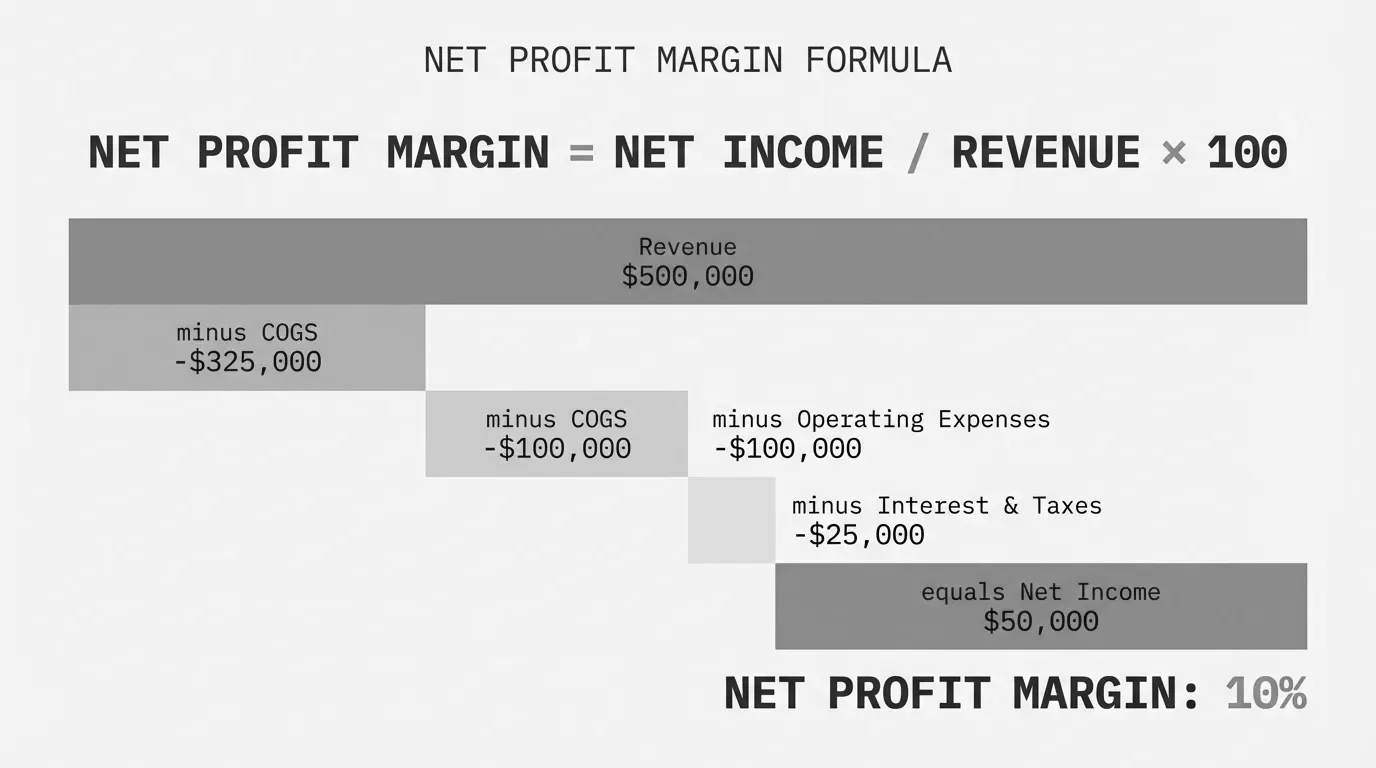 NET PROFIT MARGIN FORMULA

NET PROFIT MARGIN = NET INCOME / REVENUE × 100

Revenue
$500,000

minus COGS
-$325,000

minus COGS
-$100,000

minus Operating Expenses
-$100,000

minus Interest & Taxes
-$25,000

equals Net Income
$50,000

NET PROFIT MARGIN: 10%