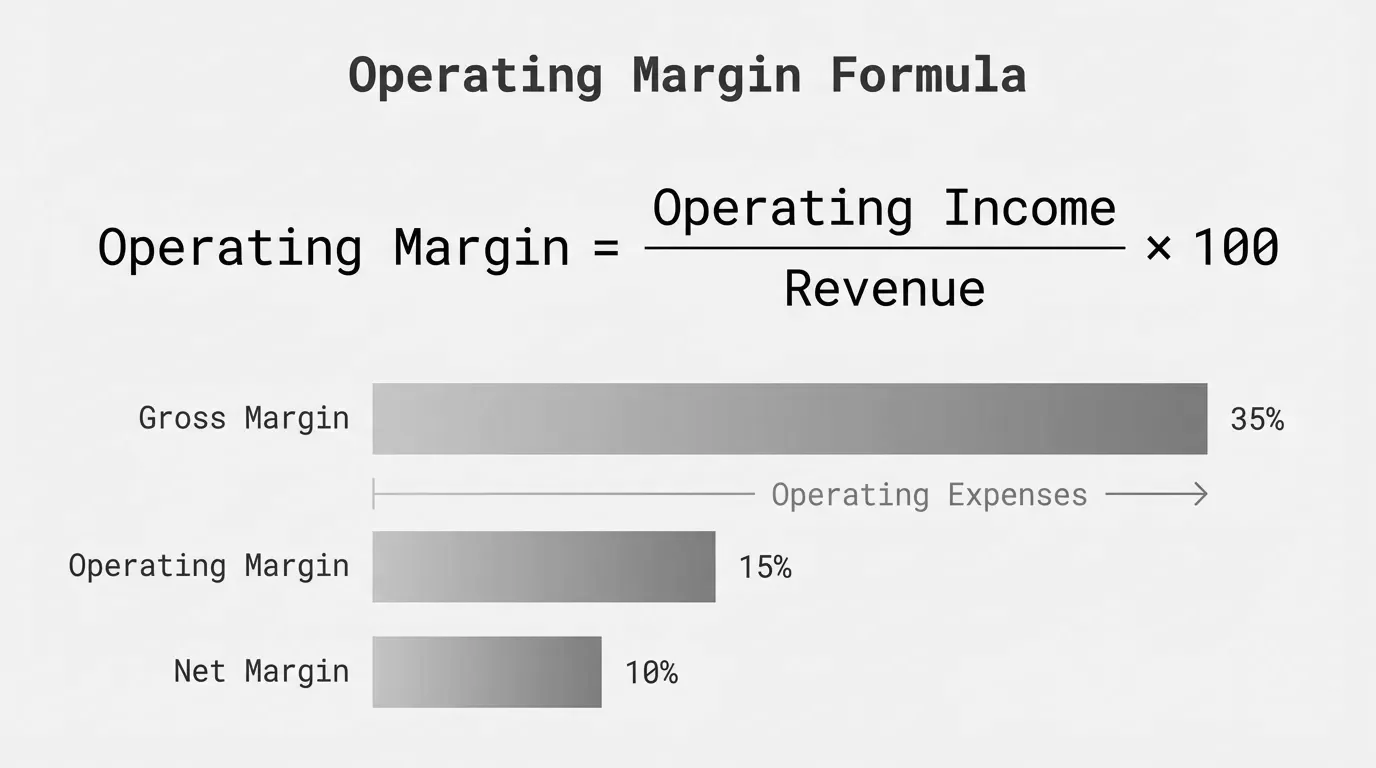 Operating Margin Formula

$\text{Operating Margin} = \frac{\text{Operating Income}}{\text{Revenue}} \times 100$

Gross Margin 35%

Operating Expenses

Operating Margin 15%

Net Margin 10%