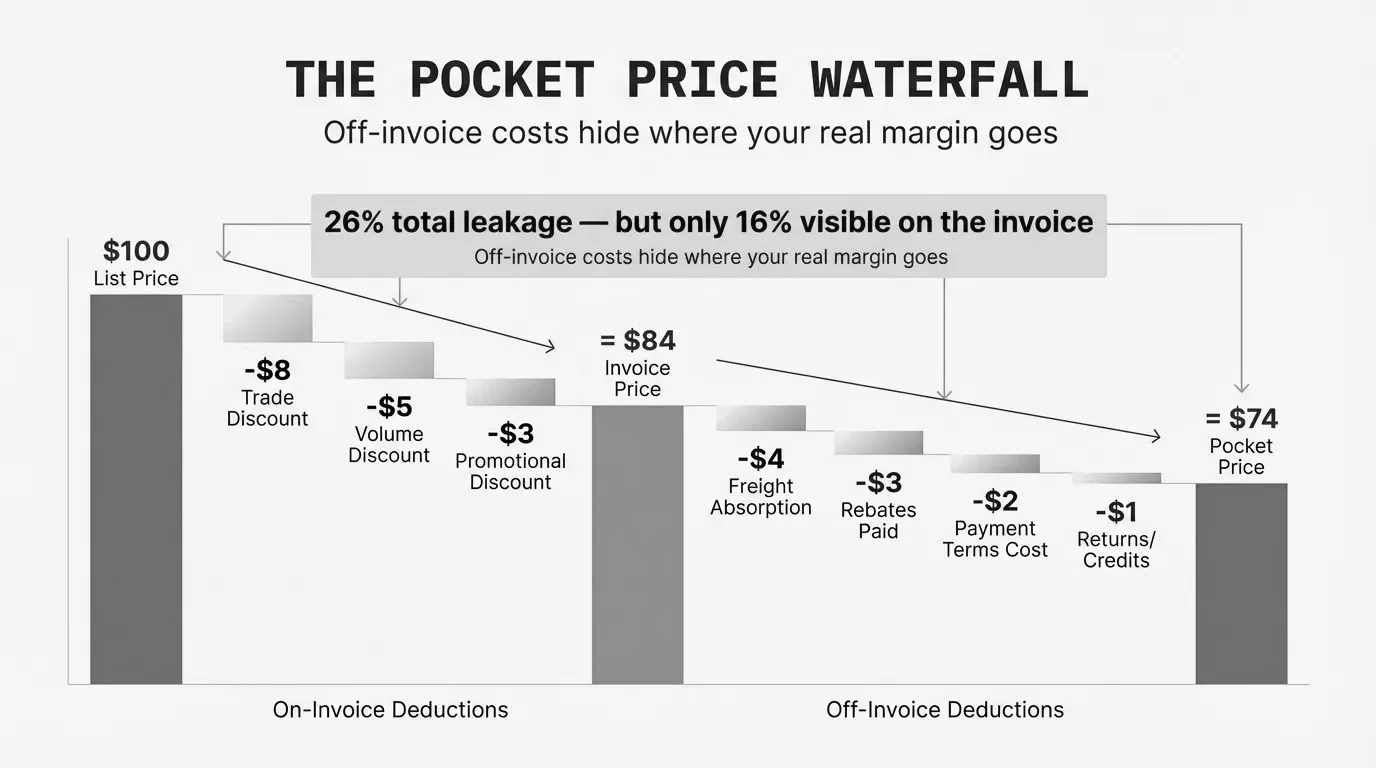 THE POCKET PRICE WATERFALL

Off-invoice costs hide where your real margin goes

26% total leakage — but only 16% visible on the invoice

Off-invoice costs hide where your real margin goes

\$100
List Price

-\$8
Trade Discount

-\$5
Volume Discount

-\$3
Promotional Discount

= \$84
Invoice Price

-\$4
Freight Absorption

-\$3
Rebates Paid

-\$2
Payment Terms Cost

-\$1
Returns/ Credits

= \$74
Pocket Price

On-Invoice Deductions

Off-Invoice Deductions