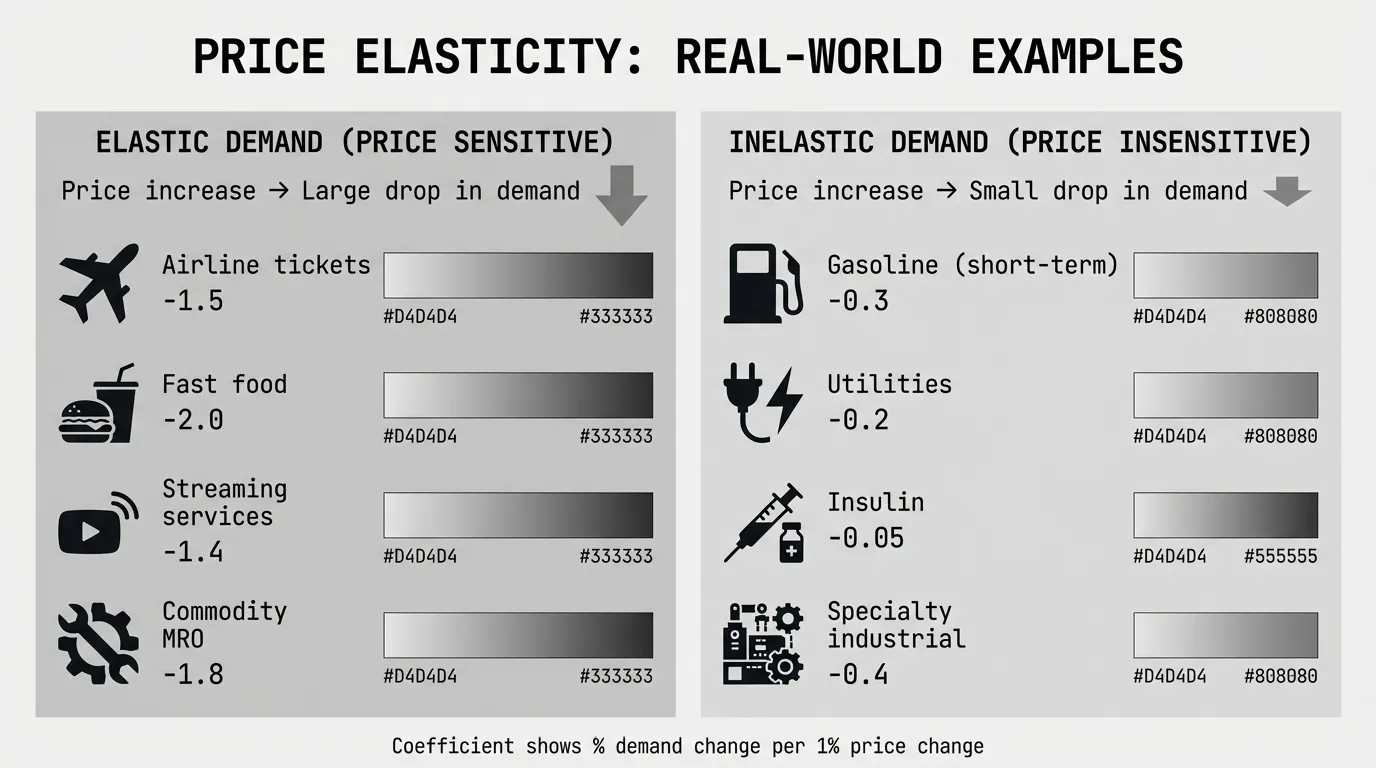 PRICE ELASTICITY: REAL-WORLD EXAMPLES

ELASTIC DEMAND (PRICE SENSITIVE)

Price increase → Large drop in demand

Airline tickets
-1.5
#D4D4D4 #333333

Fast food
-2.0
#D4D4D4 #333333

Streaming services
-1.4
#D4D4D4 #333333

Commodity MRO
-1.8
#D4D4D4 #333333

INELASTIC DEMAND (PRICE INSENSITIVE)

Price increase → Small drop in demand

Gasoline (short-term)
-0.3
#D4D4D4 #808080

Utilities
-0.2
#D4D4D4 #808080

Insulin
-0.05
#D4D4D4 #555555

Specialty industrial
-0.4
#D4D4D4 #808080

Coefficient shows % demand change per 1% price change