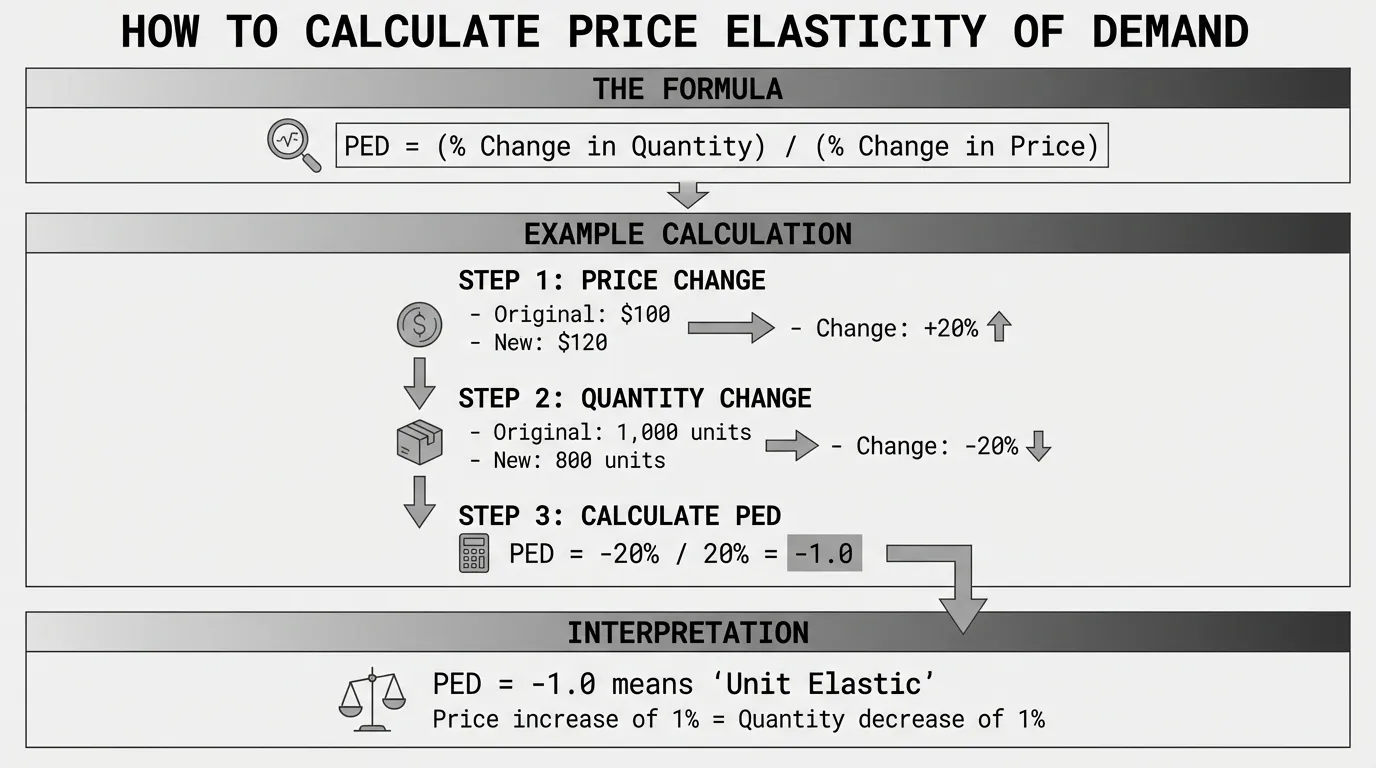 HOW TO CALCULATE PRICE ELASTICITY OF DEMAND

THE FORMULA

PED = (% Change in Quantity) / (% Change in Price)

EXAMPLE CALCULATION

STEP 1: PRICE CHANGE

- Original: \$100
- New: \$120

- Change: +20%

STEP 2: QUANTITY CHANGE

- Original: 1,000 units
- New: 800 units

- Change: -20%

STEP 3: CALCULATE PED

PED = -20% / 20% = -1.0

INTERPRETATION

PED = -1.0 means 'Unit Elastic'

Price increase of 1% = Quantity decrease of 1%