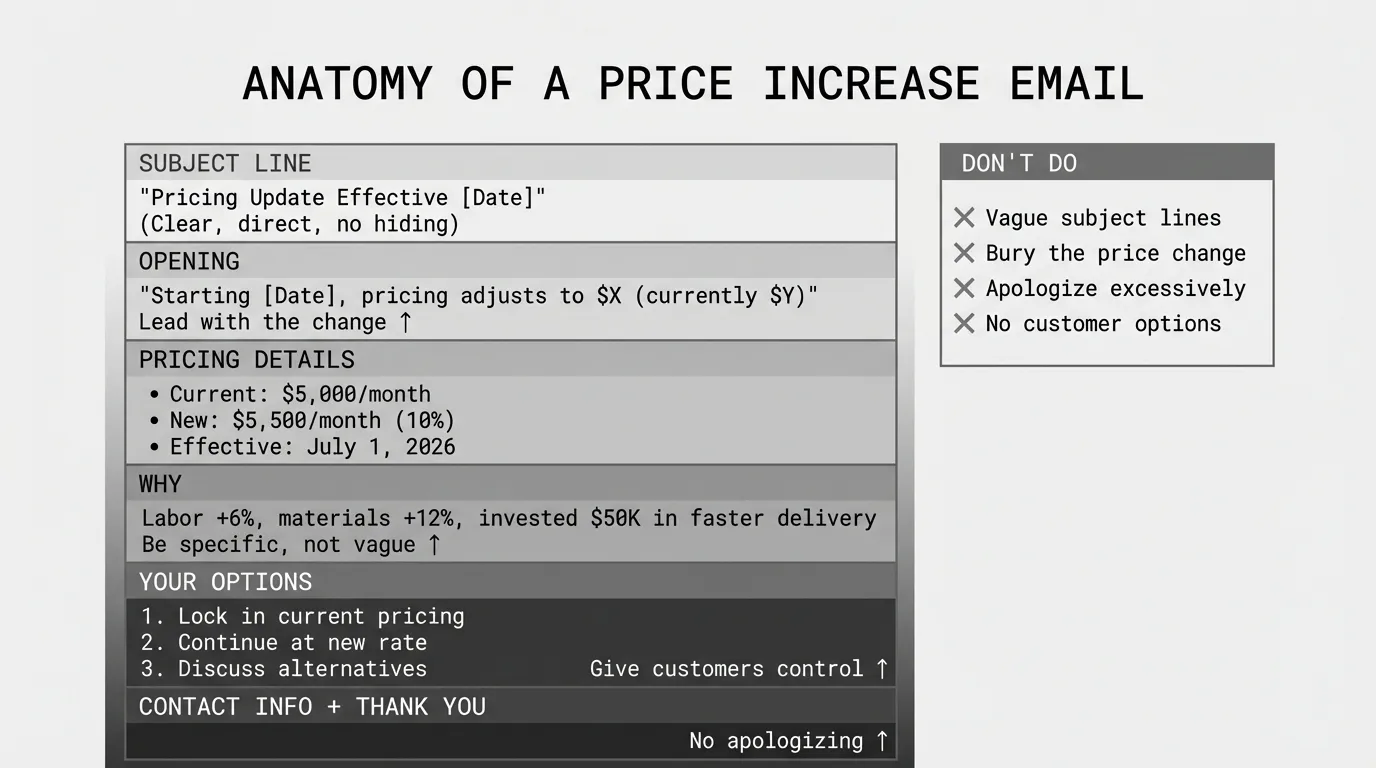 ANATOMY OF A PRICE INCREASE EMAIL

SUBJECT LINE
"Pricing Update Effective [Date]"
(Clear, direct, no hiding)

OPENING
"Starting [Date], pricing adjusts to \$X (currently \$Y)"
Lead with the change ↑

PRICING DETAILS
• Current: \$5,000/month
• New: \$5,500/month (10%)
• Effective: July 1, 2026

WHY
Labor +6%, materials +12%, invested \$50K in faster delivery
Be specific, not vague ↑

YOUR OPTIONS
1. Lock in current pricing
2. Continue at new rate
3. Discuss alternatives
Give customers control ↑

CONTACT INFO + THANK YOU
No apologizing ↑

DON'T DO
✕ Vague subject lines
✕ Bury the price change
✕ Apologize excessively
✕ No customer options