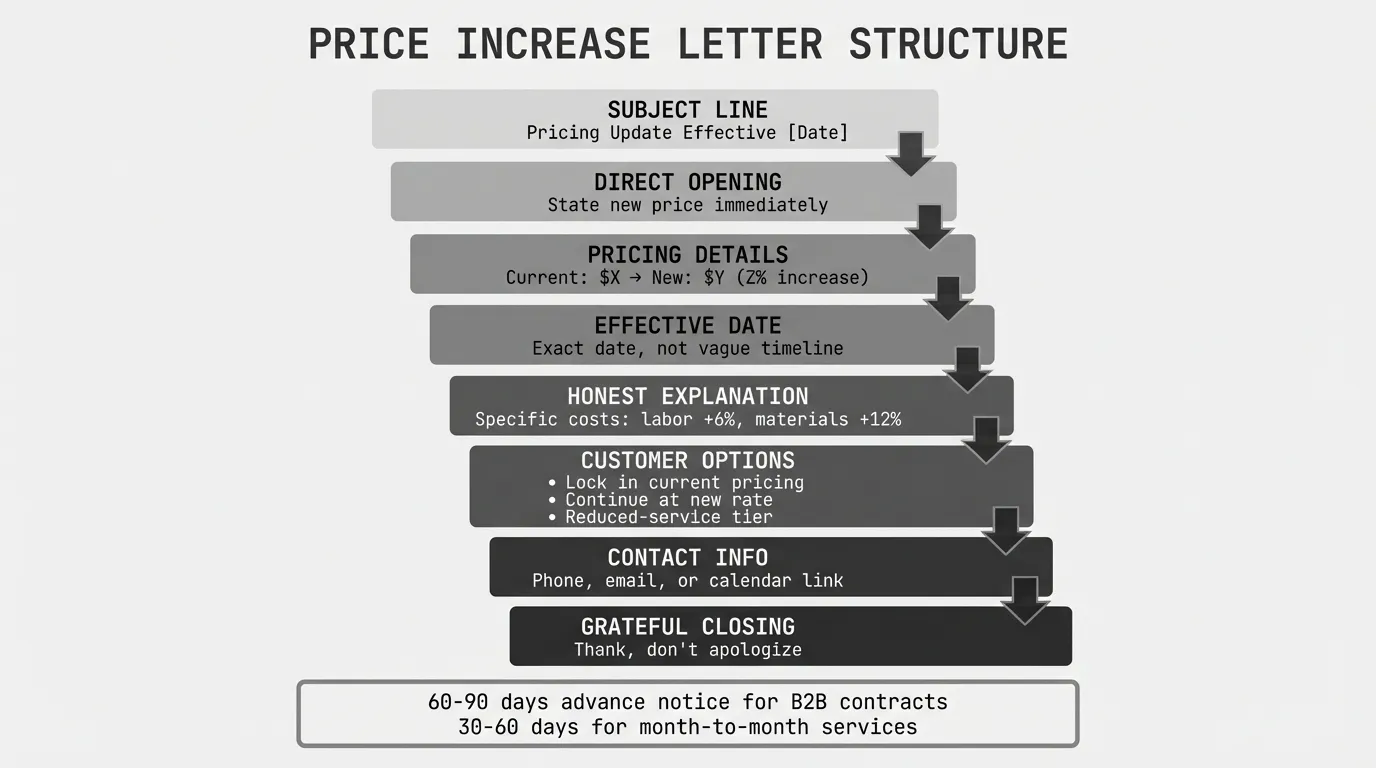 PRICE INCREASE LETTER STRUCTURE

SUBJECT LINE
Pricing Update Effective [Date]

DIRECT OPENING
State new price immediately

PRICING DETAILS
Current: \$X → New: \$Y (Z% increase)

EFFECTIVE DATE
Exact date, not vague timeline

HONEST EXPLANATION
Specific costs: labor +6%, materials +12%

CUSTOMER OPTIONS
• Lock in current pricing
• Continue at new rate
• Reduced-service tier

CONTACT INFO
Phone, email, or calendar link

GRATEFUL CLOSING
Thank, don't apologize

60-90 days advance notice for B2B contracts
30-60 days for month-to-month services