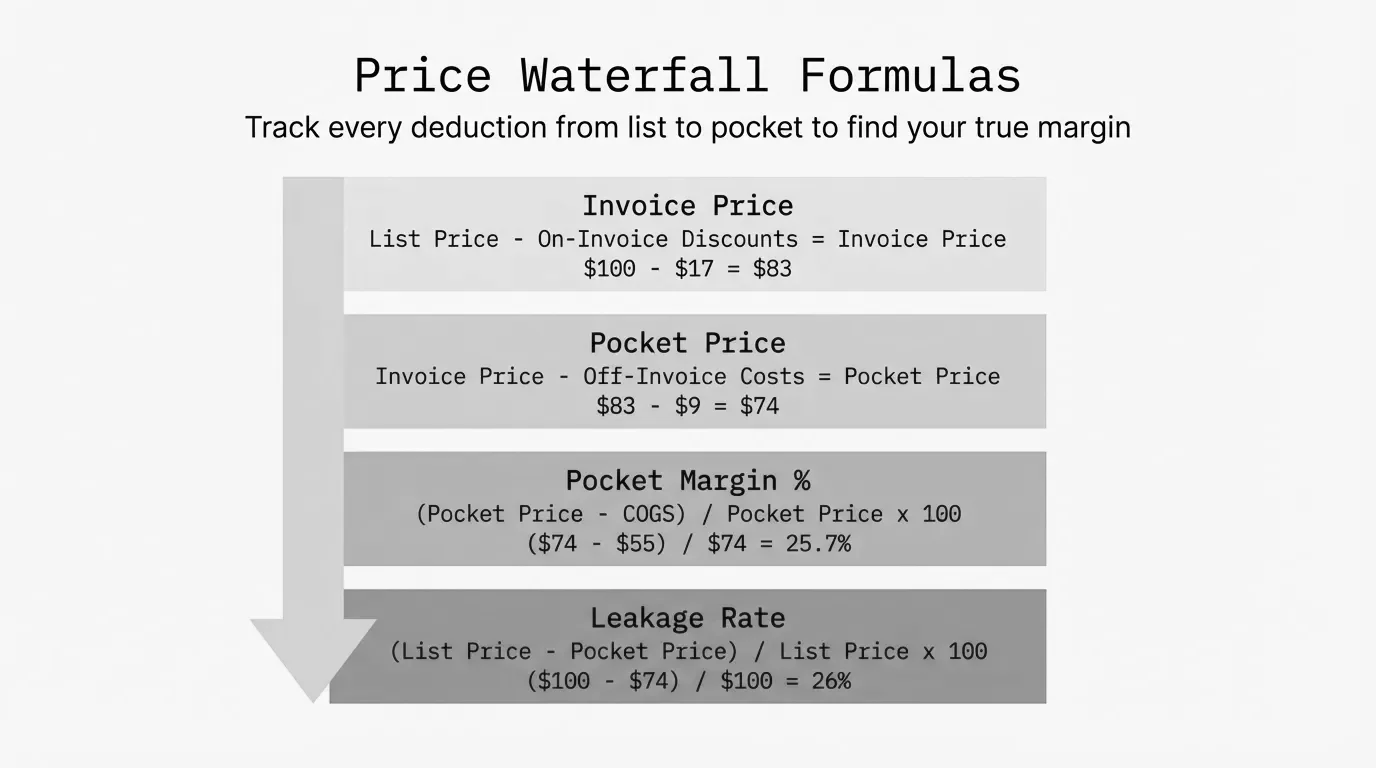 Price Waterfall Formulas

Track every deduction from list to pocket to find your true margin

Invoice Price
List Price - On-Invoice Discounts = Invoice Price
\$100 - \$17 = \$83

Pocket Price
Invoice Price - Off-Invoice Costs = Pocket Price
\$83 - \$9 = \$74

Pocket Margin %
(Pocket Price - COGS) / Pocket Price x 100
(\$74 - \$55) / \$74 = 25.7%

Leakage Rate
(List Price - Pocket Price) / List Price x 100
(\$100 - \$74) / \$100 = 26%