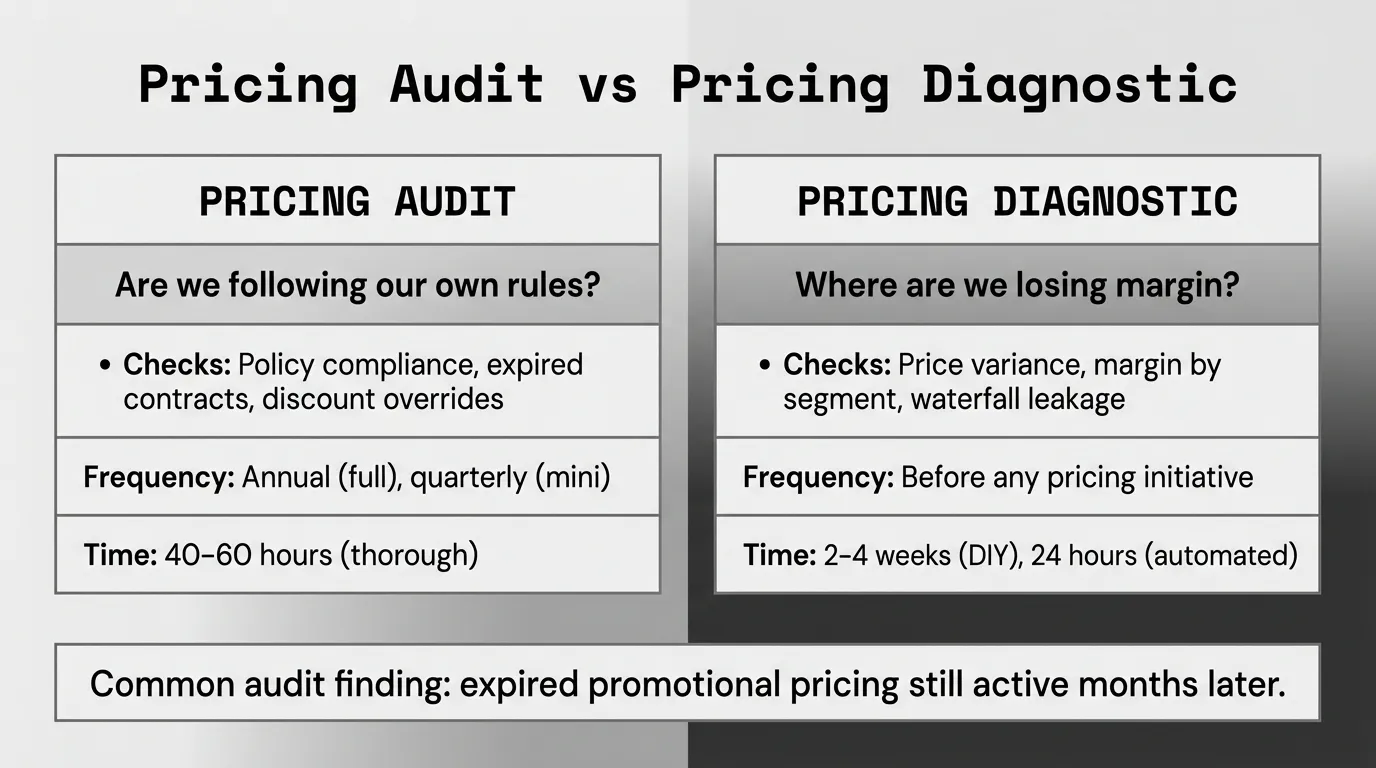 Pricing Audit vs Pricing Diagnostic

PRICING AUDIT

Are we following our own rules?

• Checks: Policy compliance, expired contracts, discount overrides

Frequency: Annual (full), quarterly (mini)

Time: 40-60 hours (thorough)

PRICING DIAGNOSTIC

Where are we losing margin?

• Checks: Price variance, margin by segment, waterfall leakage

Frequency: Before any pricing initiative

Time: 2-4 weeks (DIY), 24 hours (automated)

Common audit finding: expired promotional pricing still active months later.