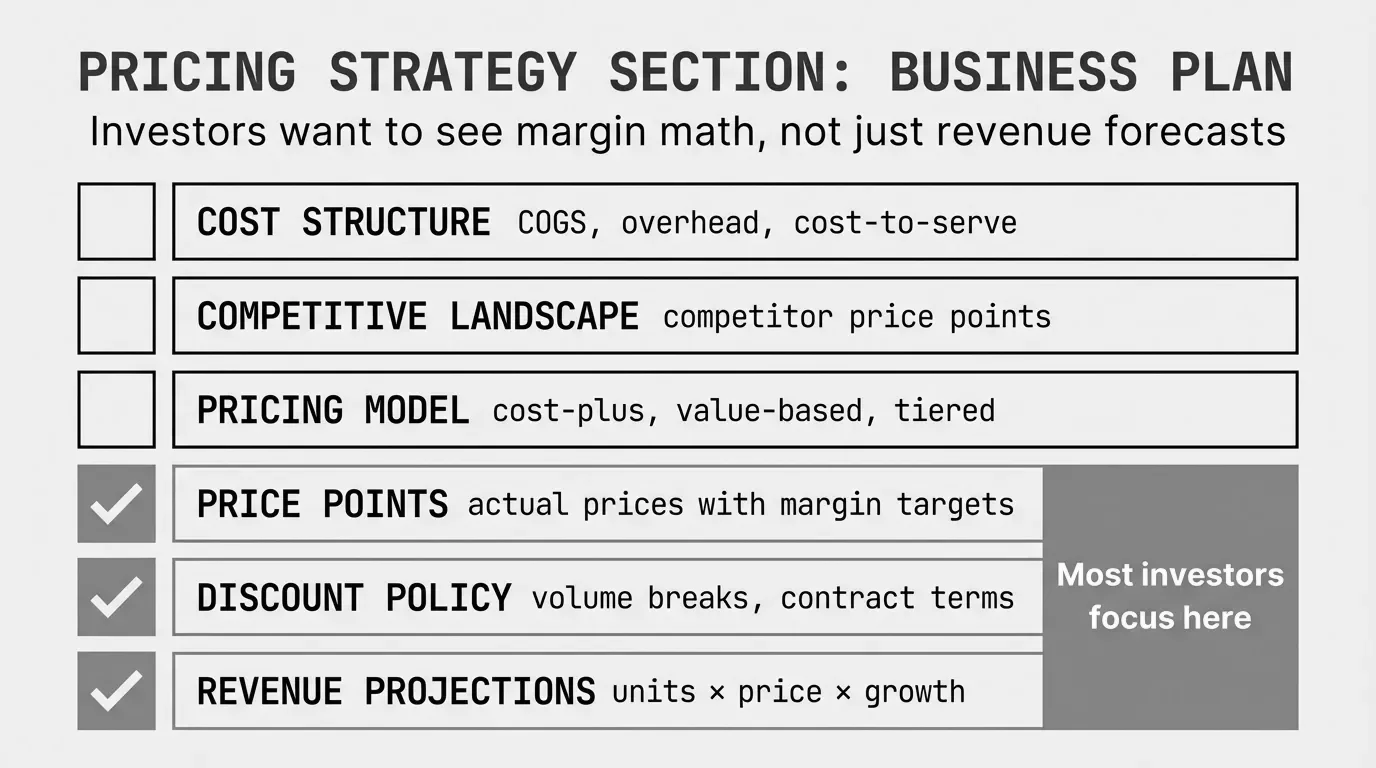 PRICING STRATEGY SECTION: BUSINESS PLAN

Investors want to see margin math, not just revenue forecasts

COST STRUCTURE COGS, overhead, cost-to-serve

COMPETITIVE LANDSCAPE competitor price points

PRICING MODEL cost-plus, value-based, tiered

PRICE POINTS actual prices with margin targets

DISCOUNT POLICY volume breaks, contract terms

REVENUE PROJECTIONS units × price × growth

Most investors focus here