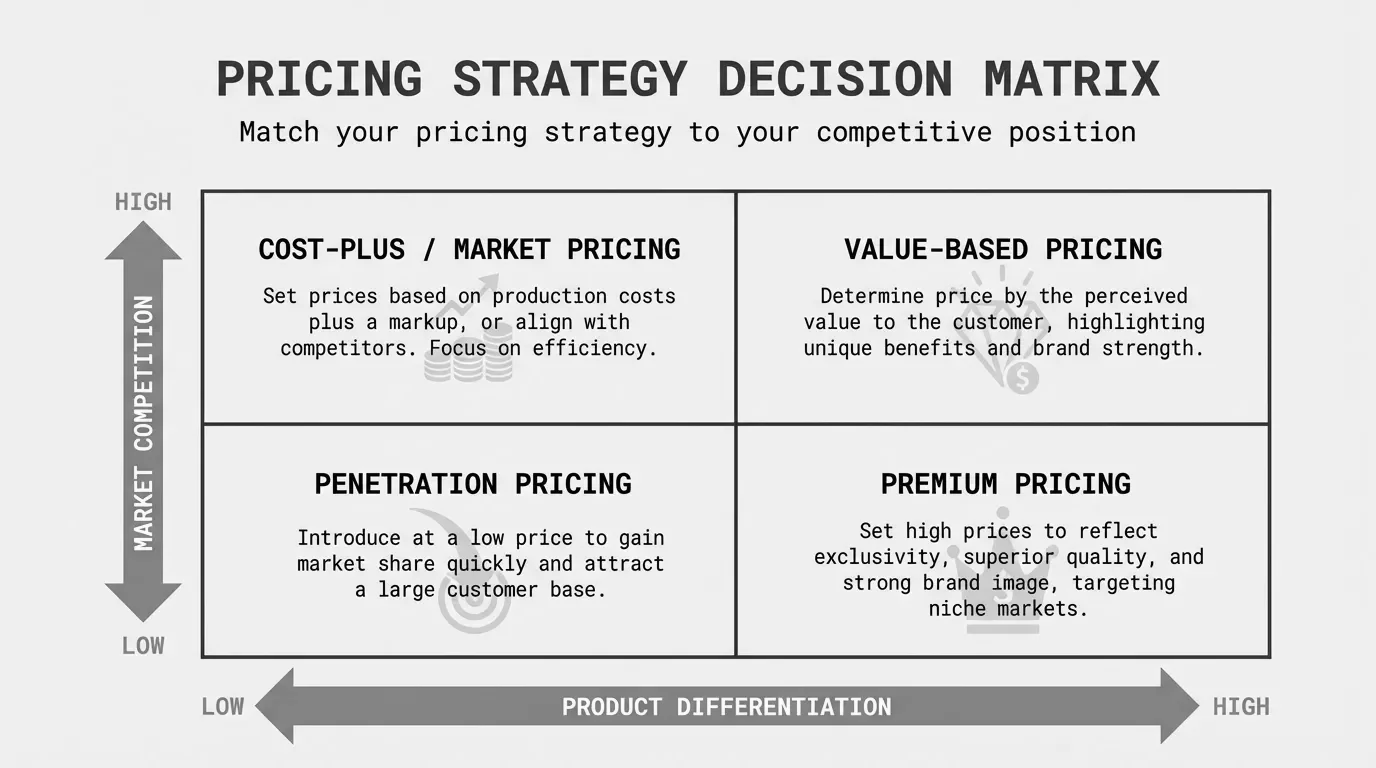 PRICING STRATEGY DECISION MATRIX

Match your pricing strategy to your competitive position

HIGH

MARKET COMPETITION

LOW

COST-PLUS / MARKET PRICING

Set prices based on production costs plus a markup, or align with competitors. Focus on efficiency.

VALUE-BASED PRICING

Determine price by the perceived value to the customer, highlighting unique benefits and brand strength.

PENETRATION PRICING

Introduce at a low price to gain market share quickly and attract a large customer base.

PREMIUM PRICING

Set high prices to reflect exclusivity, superior quality, and strong brand image, targeting niche markets.

LOW

PRODUCT DIFFERENTIATION

HIGH