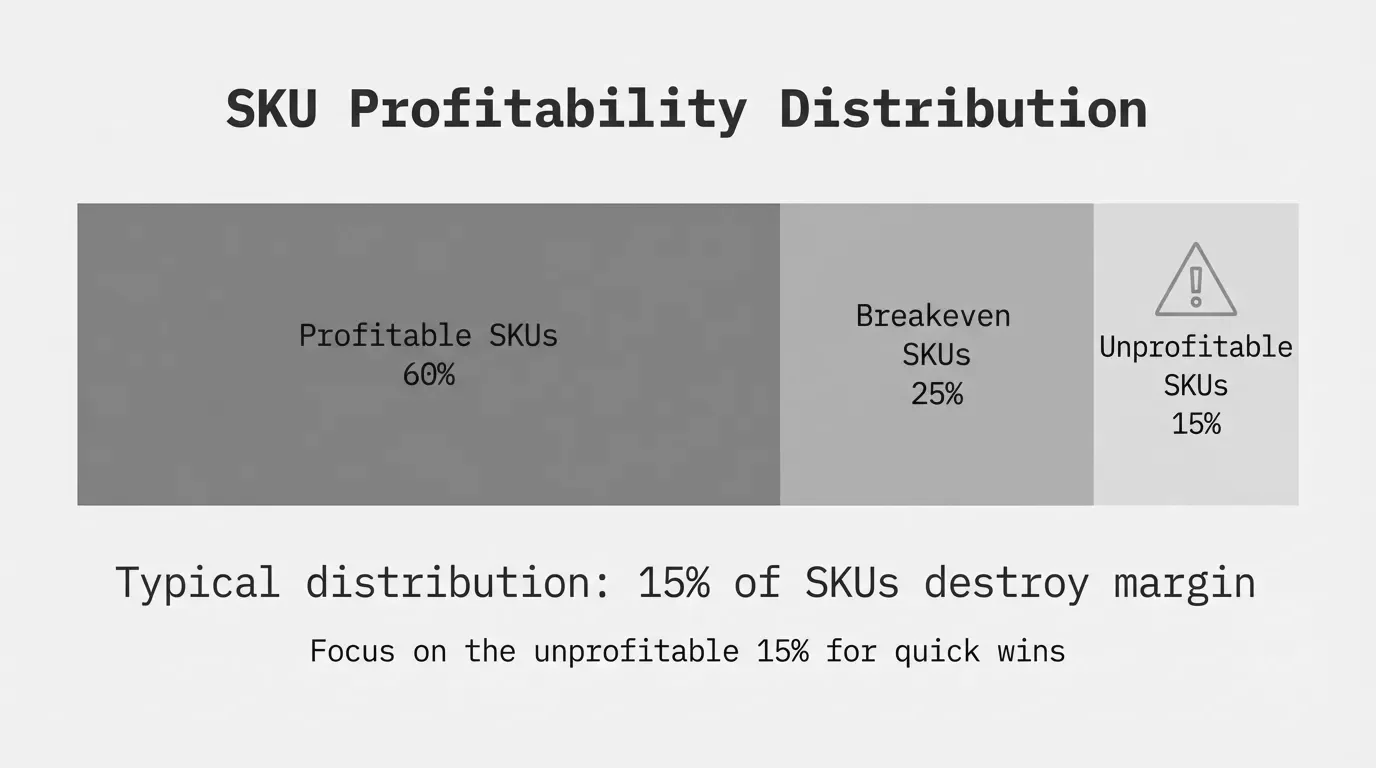 SKU Profitability Distribution

Profitable SKUs
60%

Breakeven
SKUs
25%

Unprofitable
SKUs
15%

Typical distribution: 15% of SKUs destroy margin

Focus on the unprofitable 15% for quick wins