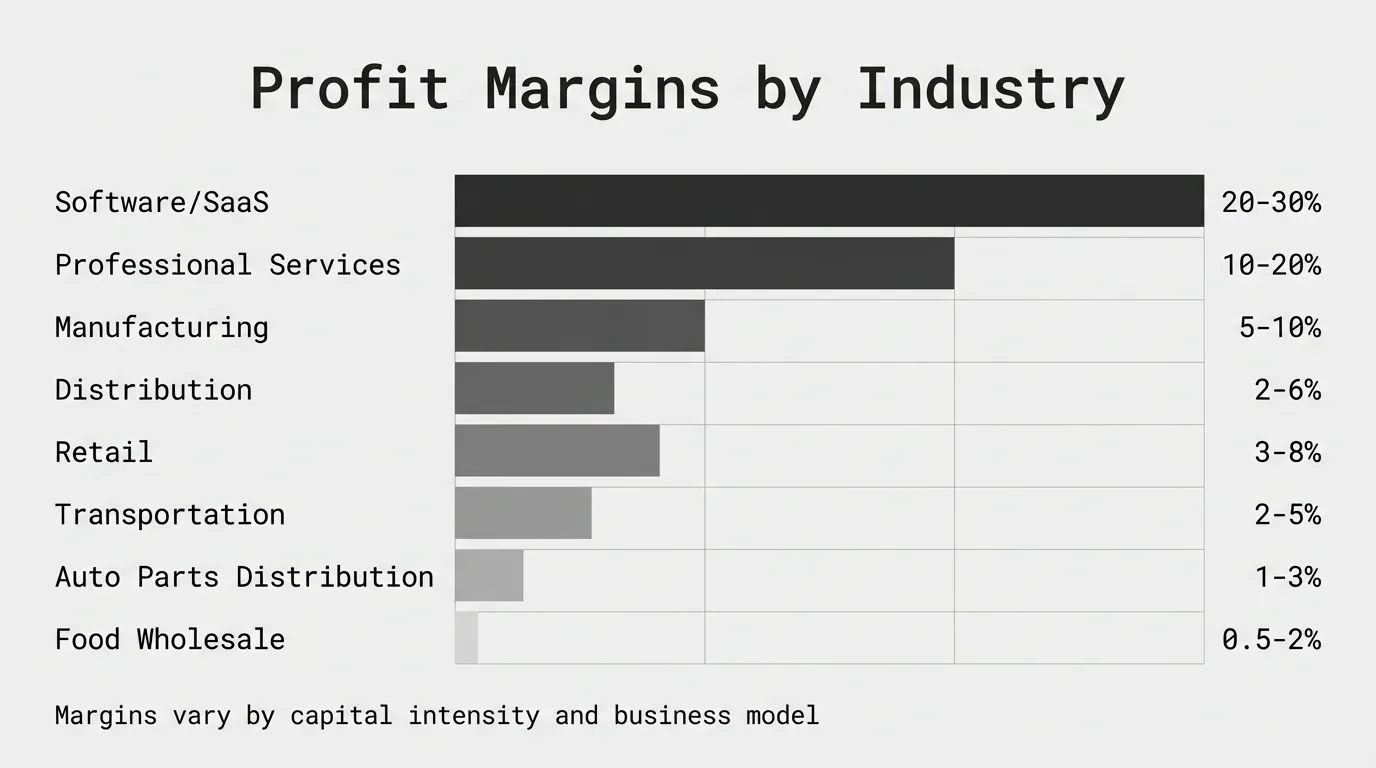 Profit Margins by Industry

Software/SaaS 20-30%
Professional Services 10-20%
Manufacturing 5-10%
Distribution 2-6%
Retail 3-8%
Transportation 2-5%
Auto Parts Distribution 1-3%
Food Wholesale 0.5-2%

Margins vary by capital intensity and business model