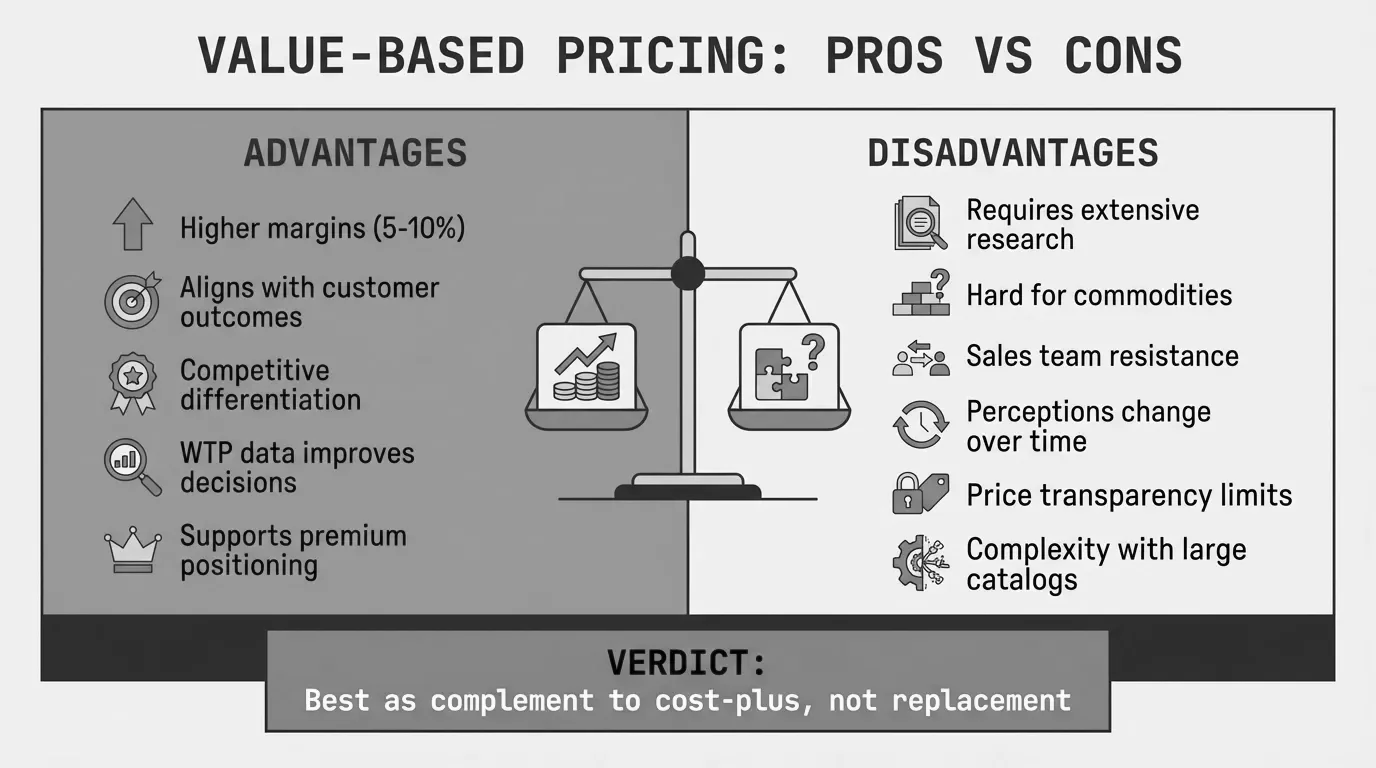 VALUE-BASED PRICING: PROS VS CONS

ADVANTAGES

Higher margins (5-10%)

Aligns with customer outcomes

Competitive differentiation

WTP data improves decisions

Supports premium positioning

DISADVANTAGES

Requires extensive research

Hard for commodities

Sales team resistance

Perceptions change over time

Price transparency limits

Complexity with large catalogs

VERDICT:
Best as complement to cost-plus, not replacement