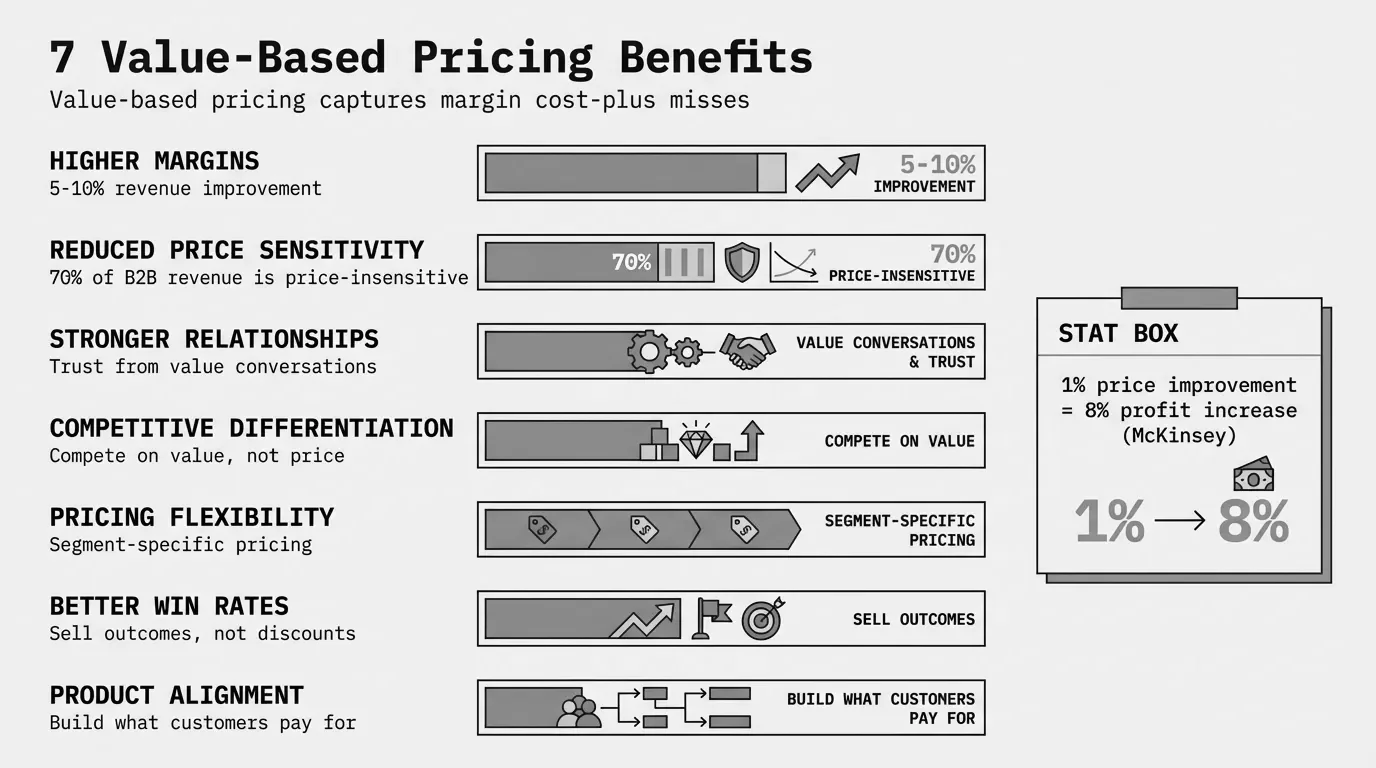 7 Value-Based Pricing Benefits

Value-based pricing captures margin cost-plus misses

HIGHER MARGINS
5-10% revenue improvement

5-10%
IMPROVEMENT

REDUCED PRICE SENSITIVITY
70% of B2B revenue is price-insensitive

70%

70%
PRICE-INSENSITIVE

STRONGER RELATIONSHIPS
Trust from value conversations

VALUE CONVERSATIONS & TRUST

COMPETITIVE DIFFERENTIATION
Compete on value, not price

COMPETE ON VALUE

PRICING FLEXIBILITY
Segment-specific pricing

SEGMENT-SPECIFIC PRICING

BETTER WIN RATES
Sell outcomes, not discounts

SELL OUTCOMES

PRODUCT ALIGNMENT
Build what customers pay for

BUILD WHAT CUSTOMERS PAY FOR

STAT BOX

1% price improvement = 8% profit increase (McKinsey)

1% → 8%