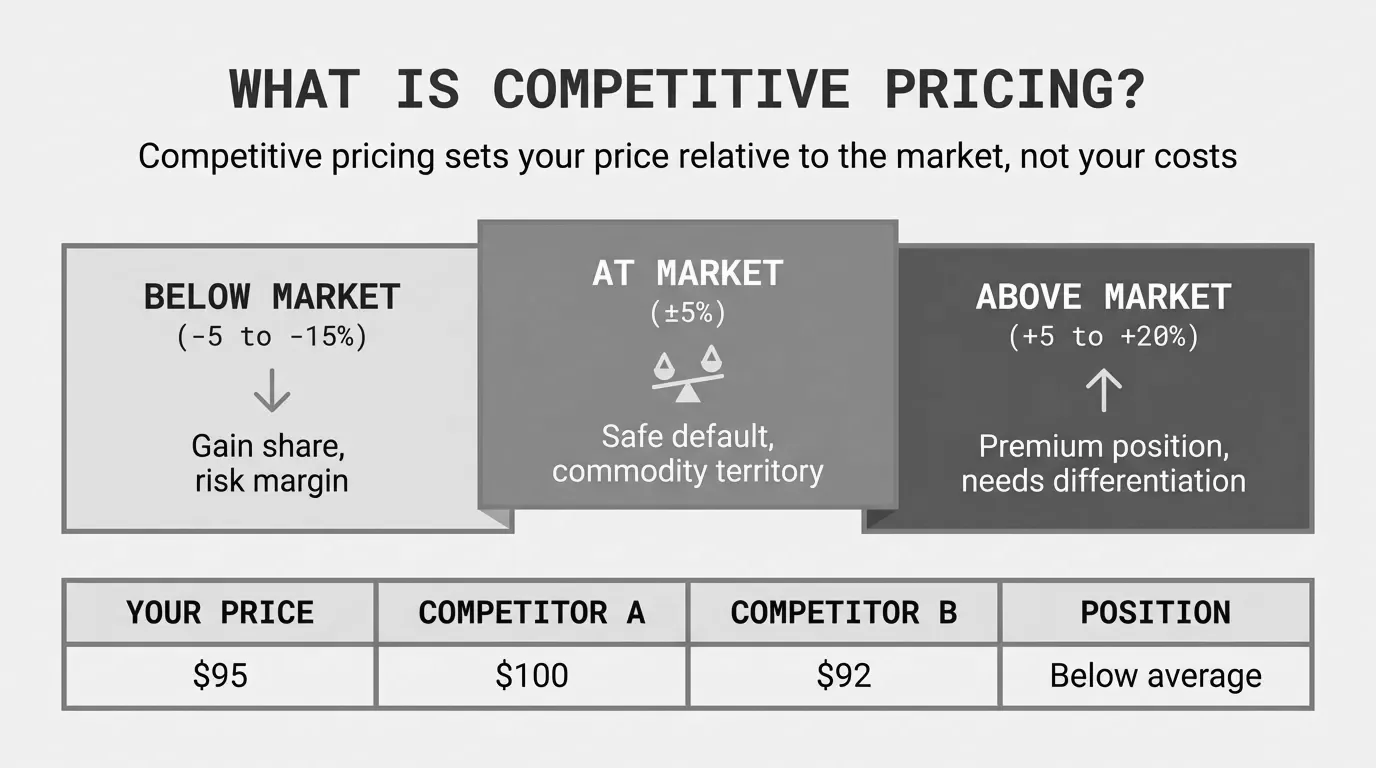 WHAT IS COMPETITIVE PRICING?

Competitive pricing sets your price relative to the market, not your costs

BELOW MARKET
(-5 to -15%)

Gain share, risk margin

AT MARKET
(±5%)

Safe default, commodity territory

ABOVE MARKET
(+5 to +20%)

Premium position, needs differentiation

| YOUR PRICE | COMPETITOR A | COMPETITOR B | POSITION |
|---|---|---|---|
| \$95 | \$100 | \$92 | Below average |