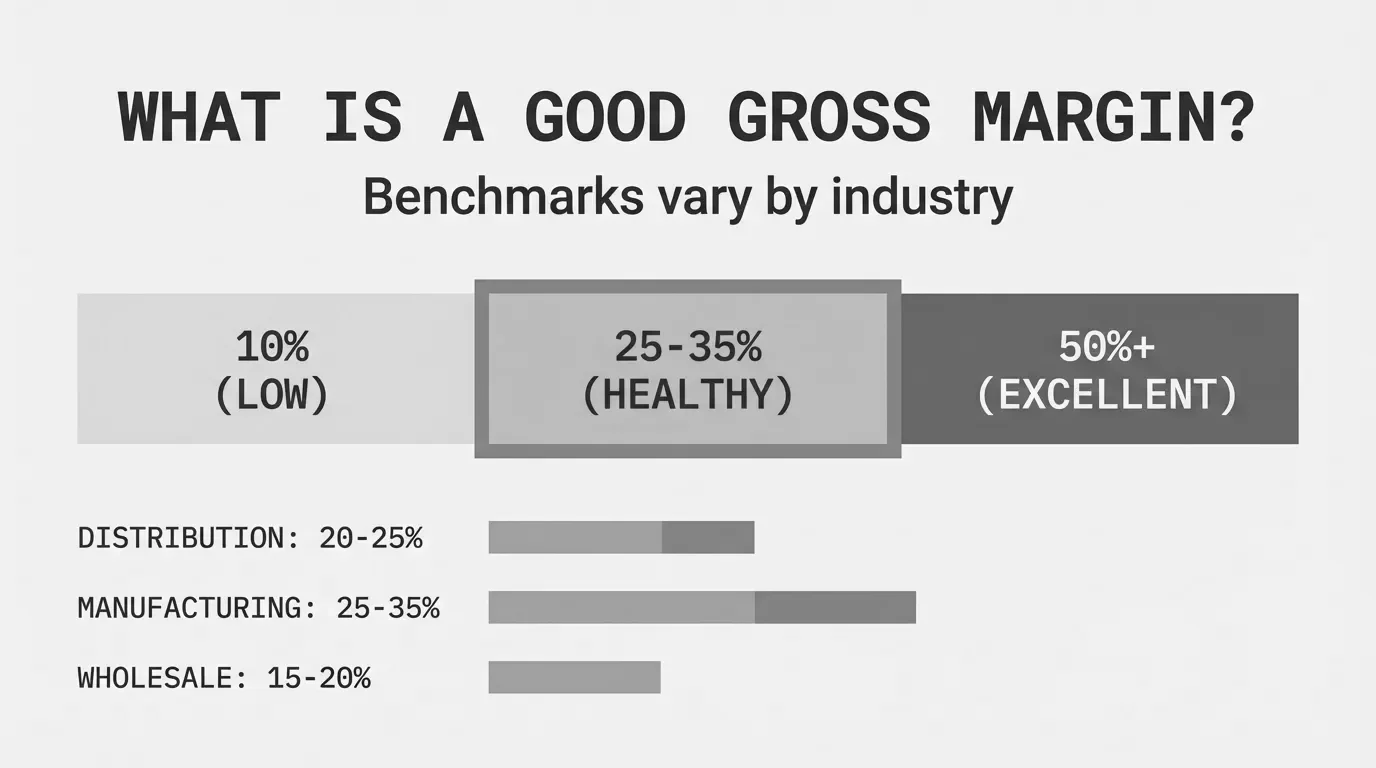 WHAT IS A GOOD GROSS MARGIN?

Benchmarks vary by industry

10%
(LOW)

25-35%
(HEALTHY)

50%+
(EXCELLENT)

DISTRIBUTION: 20-25%

MANUFACTURING: 25-35%

WHOLESALE: 15-20%