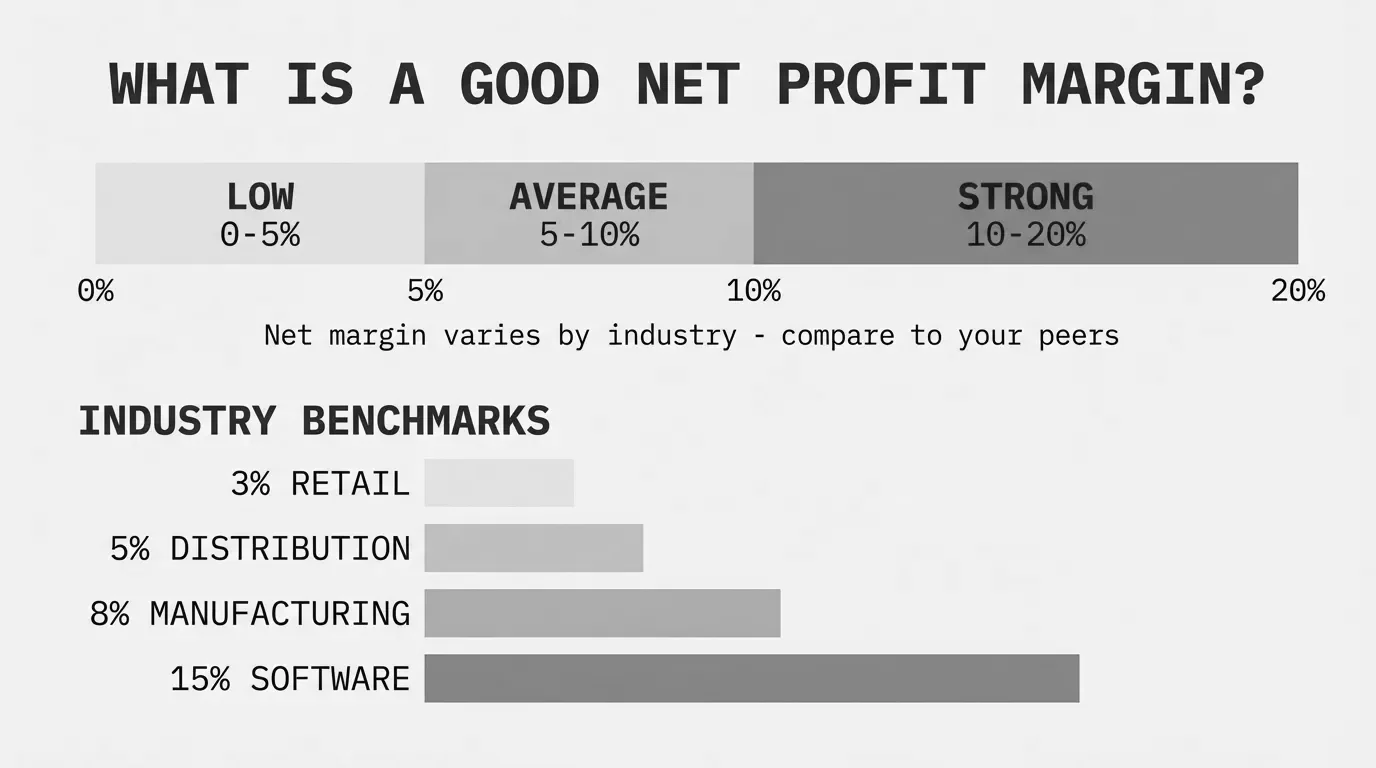 WHAT IS A GOOD NET PROFIT MARGIN?

LOW
0-5%

AVERAGE
5-10%

STRONG
10-20%

0%
5%
10%
20%

Net margin varies by industry - compare to your peers

INDUSTRY BENCHMARKS

3% RETAIL
5% DISTRIBUTION
8% MANUFACTURING
15% SOFTWARE