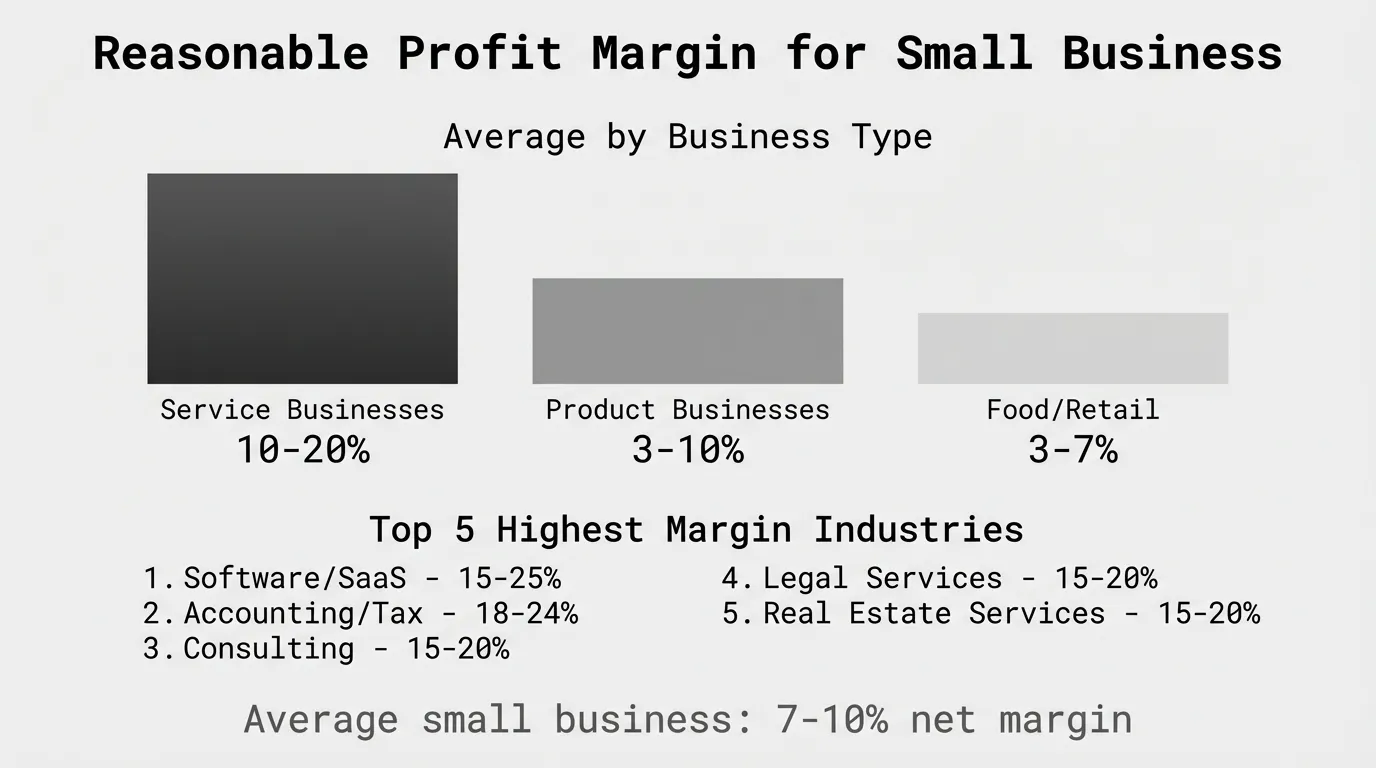 Reasonable Profit Margin for Small Business

Average by Business Type

Service Businesses
10-20%

Product Businesses
3-10%

Food/Retail
3-7%

Top 5 Highest Margin Industries

1. Software/SaaS - 15-25%
2. Accounting/Tax - 18-24%
3. Consulting - 15-20%

4. Legal Services - 15-20%
5. Real Estate Services - 15-20%

Average small business: 7-10% net margin