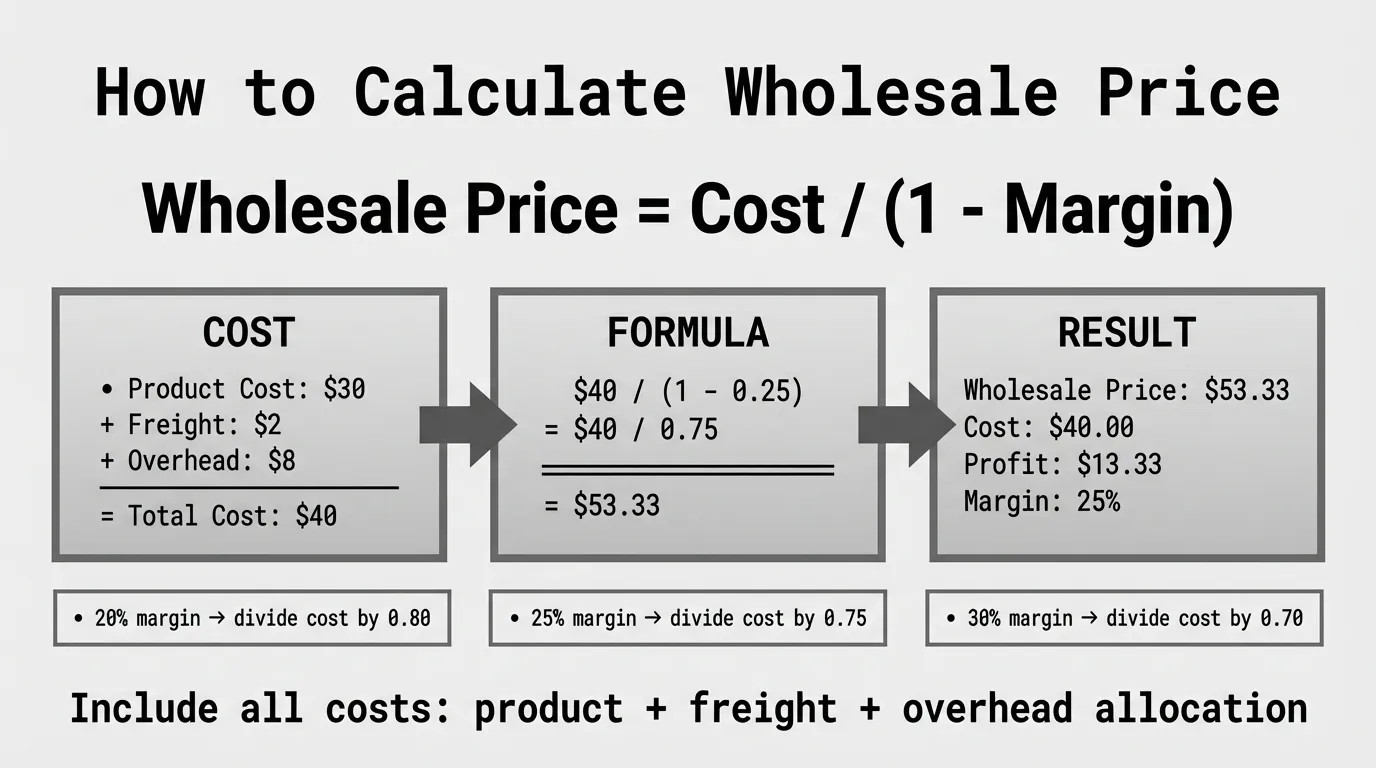 How to Calculate Wholesale Price

Wholesale Price = Cost / (1 - Margin)

COST

• Product Cost: \$30
+ Freight: \$2
+ Overhead: \$8

= Total Cost: \$40

FORMULA

\$40 / (1 - 0.25)
= \$40 / 0.75

= \$53.33

RESULT

Wholesale Price: \$53.33
Cost: \$40.00
Profit: \$13.33
Margin: 25%

• 20% margin → divide cost by 0.80

• 25% margin → divide cost by 0.75

• 30% margin → divide cost by 0.70

Include all costs: product + freight + overhead allocation